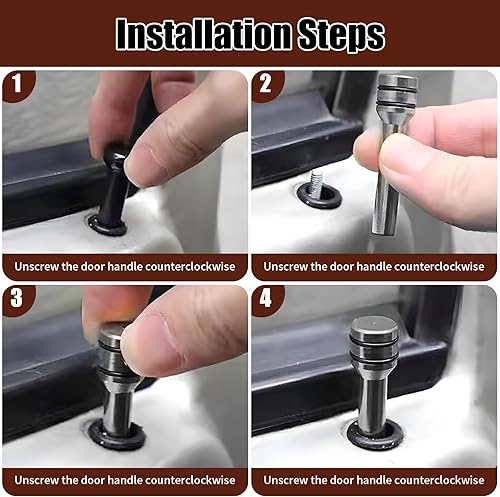 Installation Steps

1

Unscrew the door handle counterclockwise

2

Unscrew the door handle counterclockwise

3

Unscrew the door handle counterclockwise

4

Unscrew the door handle counterclockwise