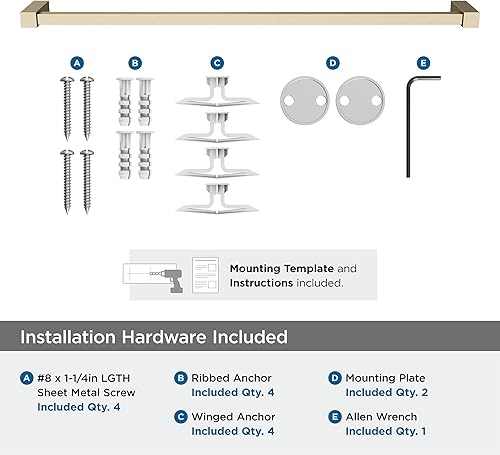 A B C D E

Mounting Template and Instructions included.

Installation Hardware Included

A #8 x 1-1/4in LGTH Sheet Metal Screw Included Qty. 4

B Ribbed Anchor Included Qty. 4

C Winged Anchor Included Qty. 4

D Mounting Plate Included Qty. 2

E Allen Wrench Included Qty. 1