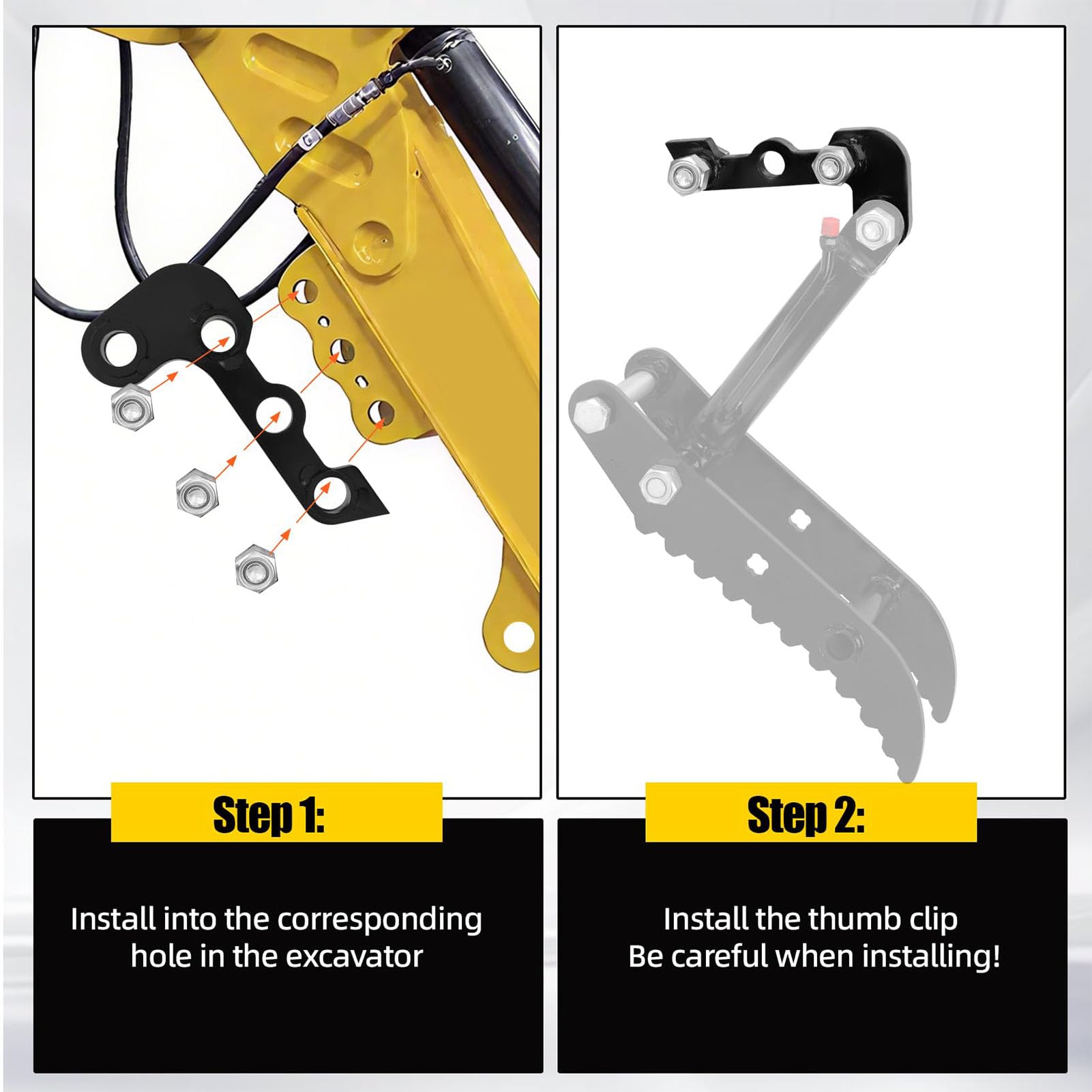 Step 1:

Install into the corresponding hole in the excavator

Step 2:

Install the thumb clip
Be careful when installing!