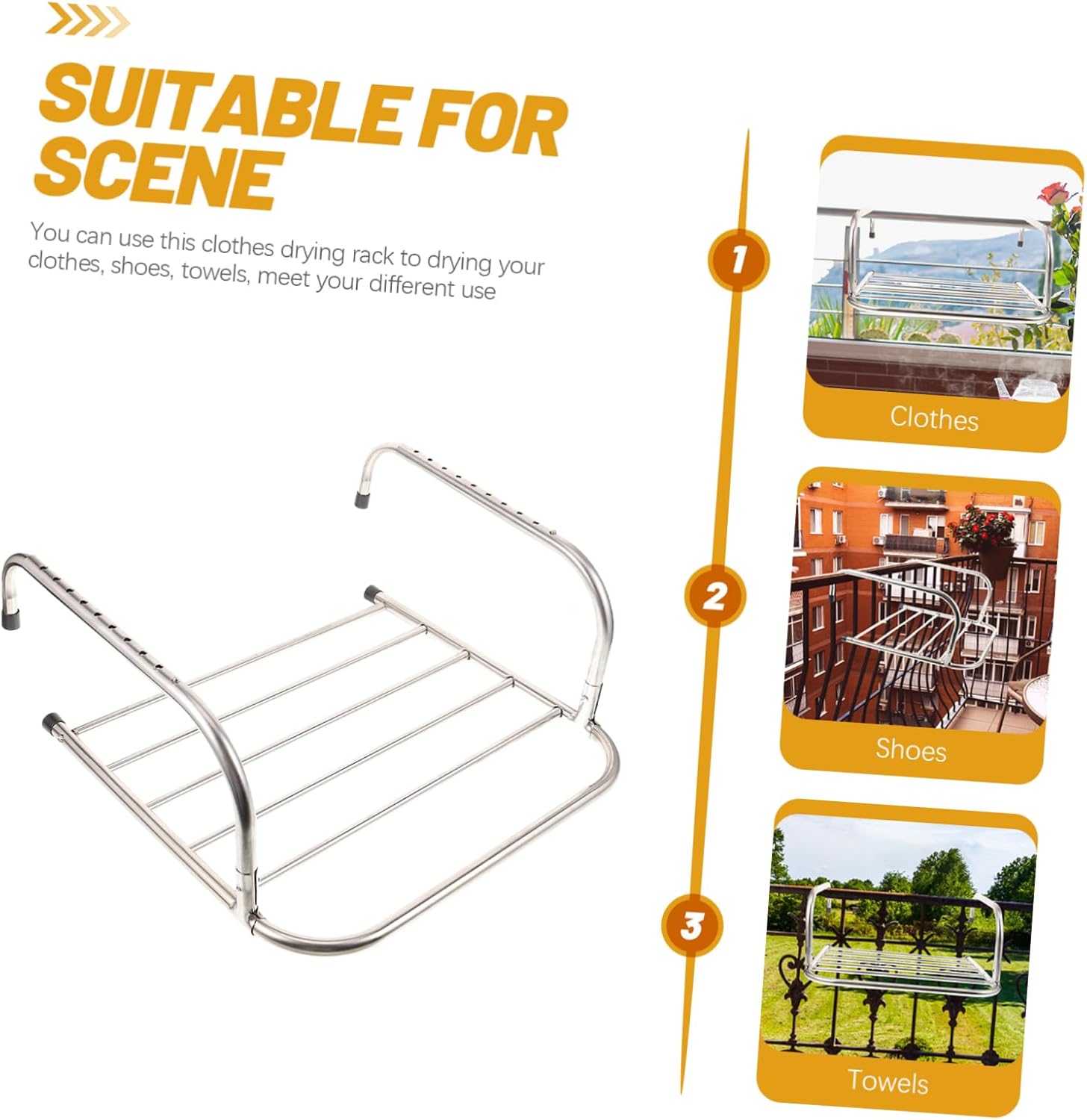 SUITABLE FOR SCENE

You can use this clothes drying rack to drying your clothes, shoes, towels, meet your different use

1

Clothes

2

Shoes

3

Towels