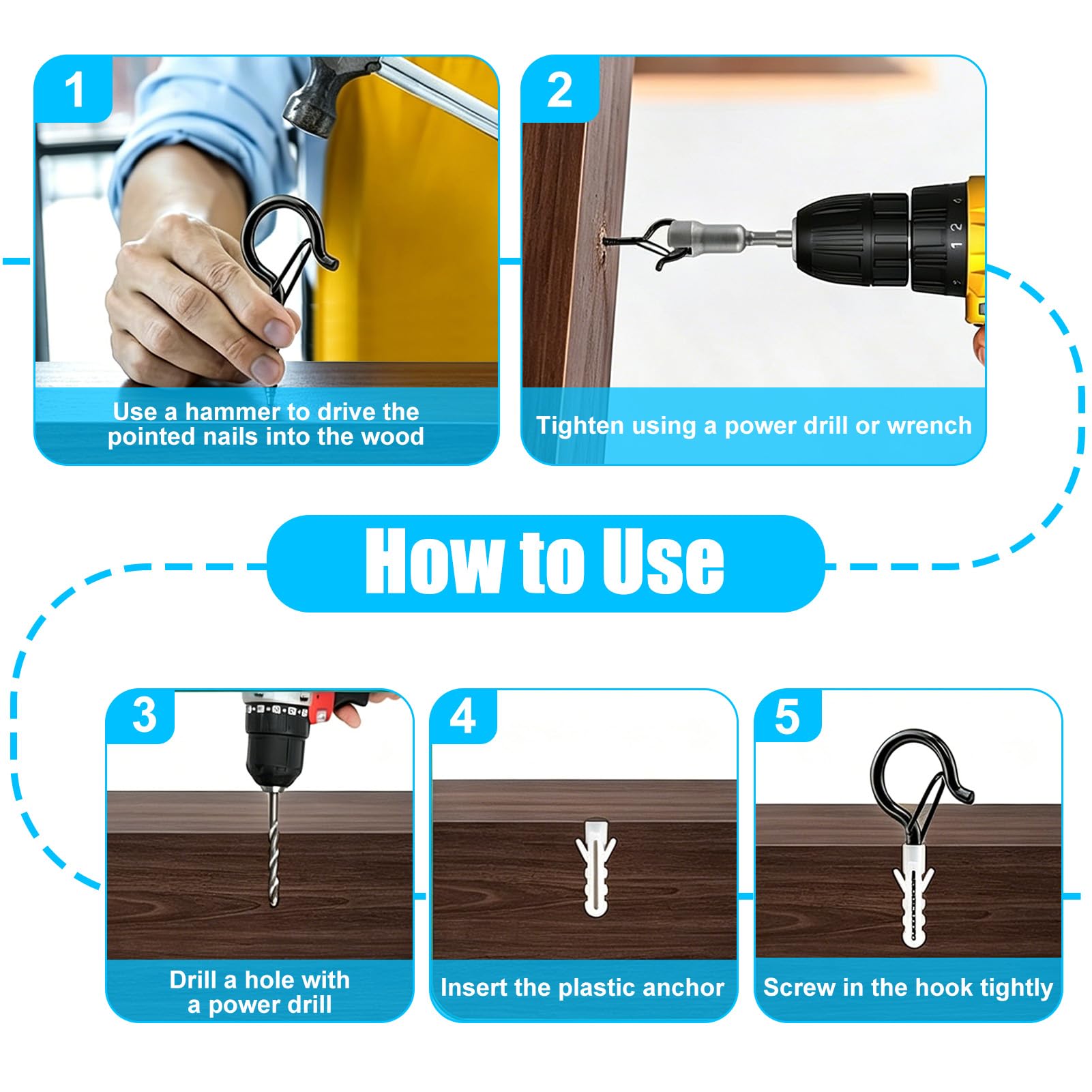 1
Use a hammer to drive the pointed nails into the wood

2
Tighten using a power drill or wrench

How to Use

3
Drill a hole with a power drill

4
Insert the plastic anchor

5
Screw in the hook tightly