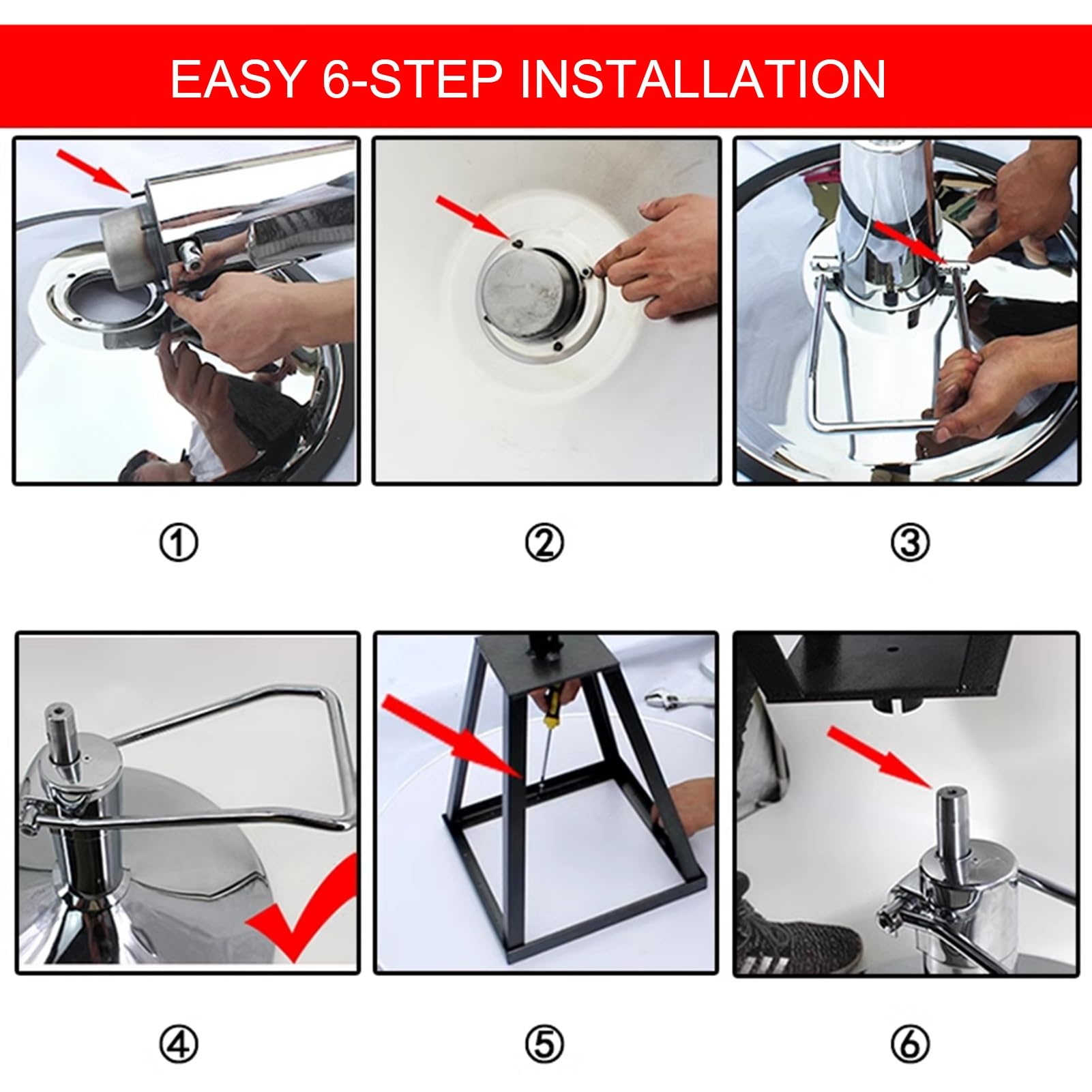 EASY 6-STEP INSTALLATION

①

②

③

④

⑤

⑥