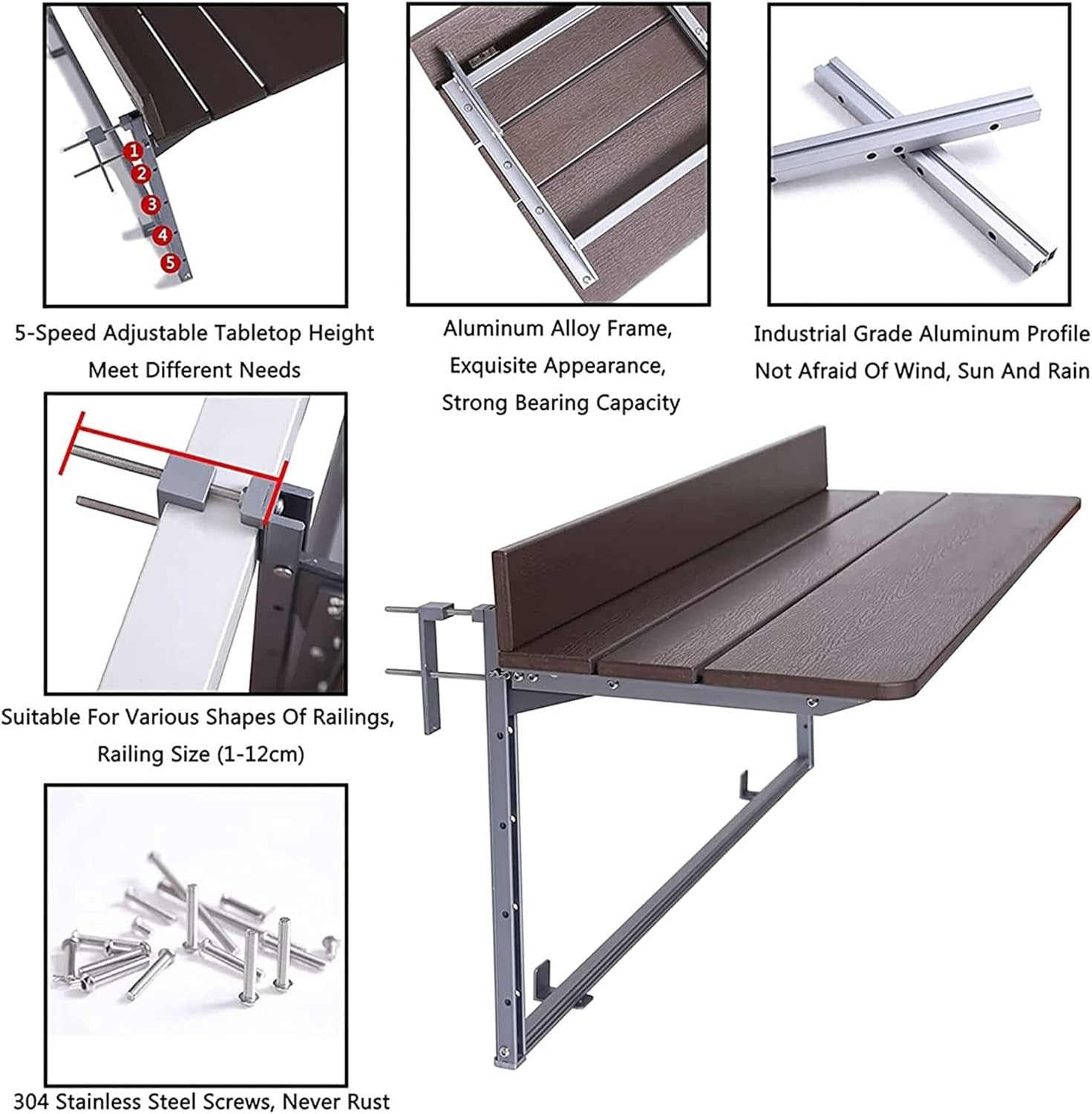 1
2
3
4
5

5-Speed Adjustable Tabletop Height Meet Different Needs

Aluminum Alloy Frame, Exquisite Appearance, Strong Bearing Capacity

Industrial Grade Aluminum Profile Not Afraid Of Wind, Sun And Rain

Suitable For Various Shapes Of Railings, Railing Size (1-12cm)

304 Stainless Steel Screws, Never Rust