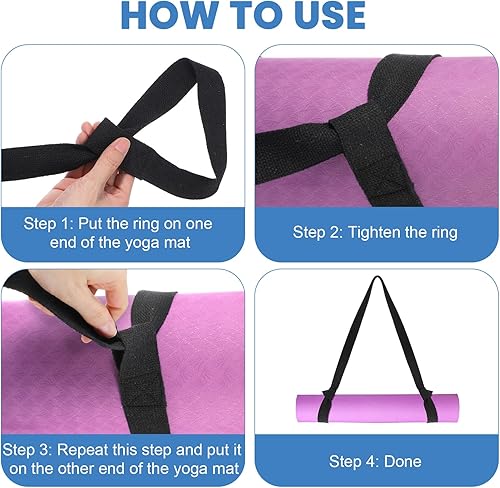 HOW TO USE

Step 1: Put the ring on one end of the yoga mat

Step 2: Tighten the ring

Step 3: Repeat this step and put it on the other end of the yoga mat

Step 4: Done