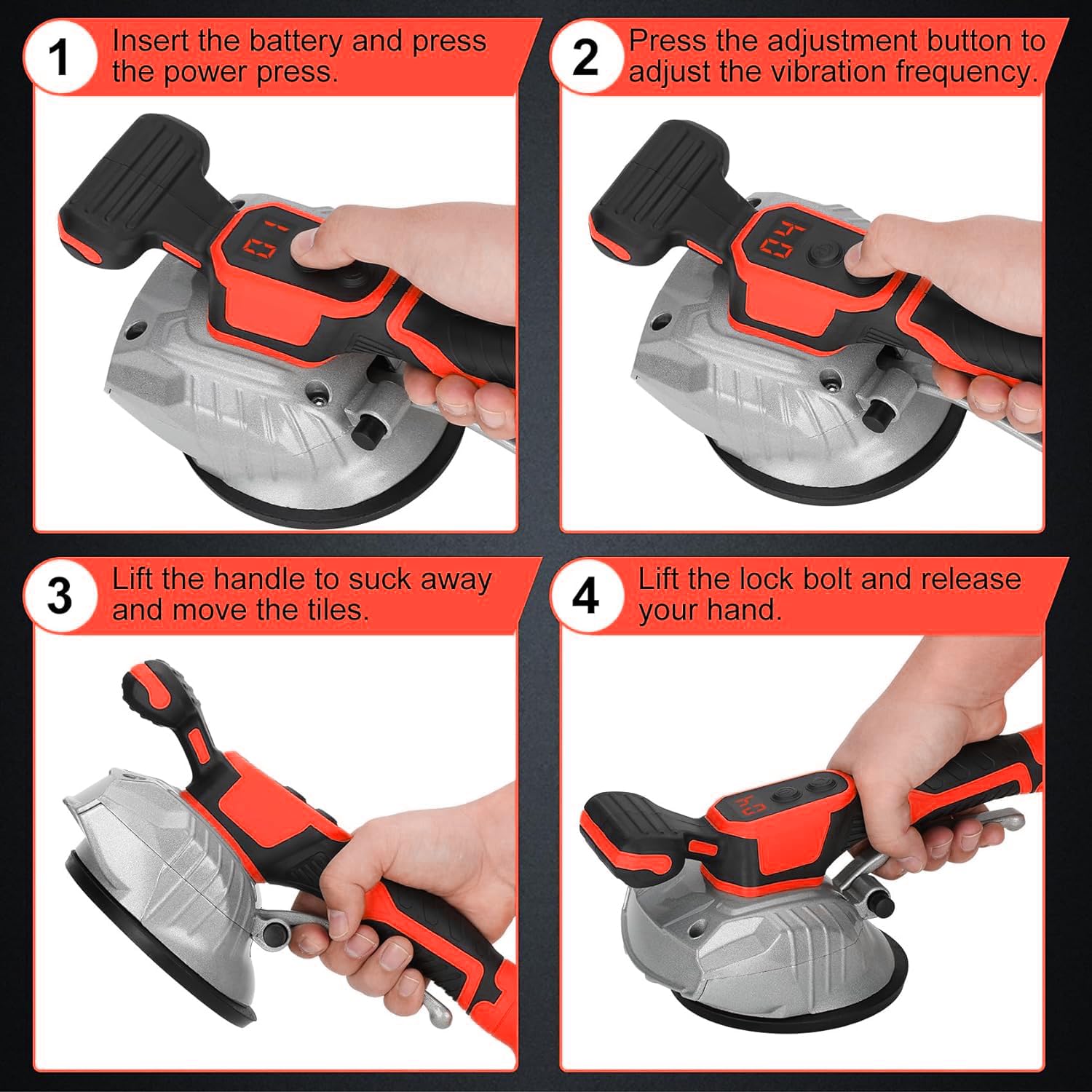 1 Insert the battery and press the power press.

2 Press the adjustment button to adjust the vibration frequency.

3 Lift the handle to suck away and move the tiles.

4 Lift the lock bolt and release your hand.