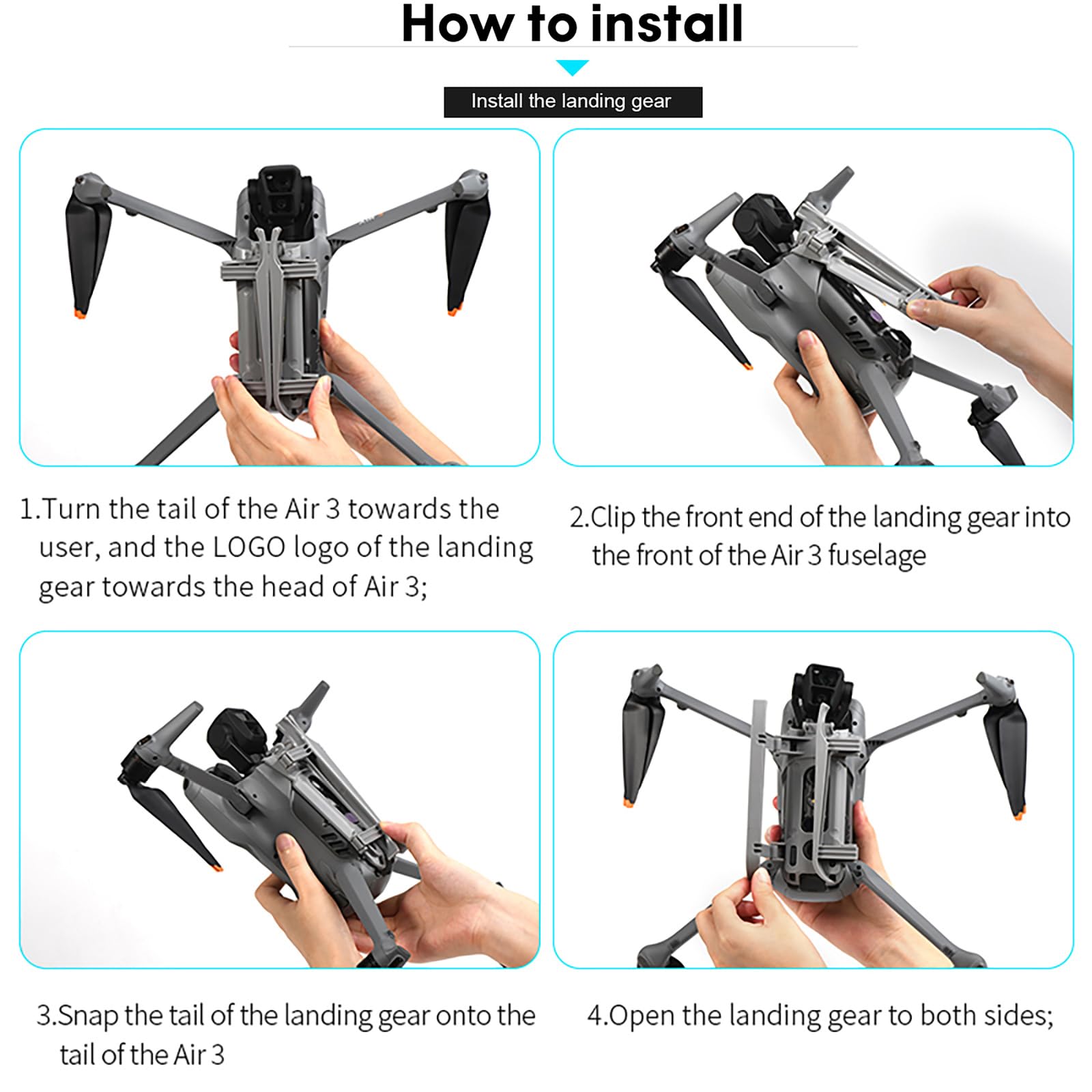 How to install

Install the landing gear

1.Turn the tail of the Air 3 towards the user, and the LOGO logo of the landing gear towards the head of Air 3;

2.Clip the front end of the landing gear into the front of the Air 3 fuselage

3.Snap the tail of the landing gear onto the tail of the Air 3

4.Open the landing gear to both sides;