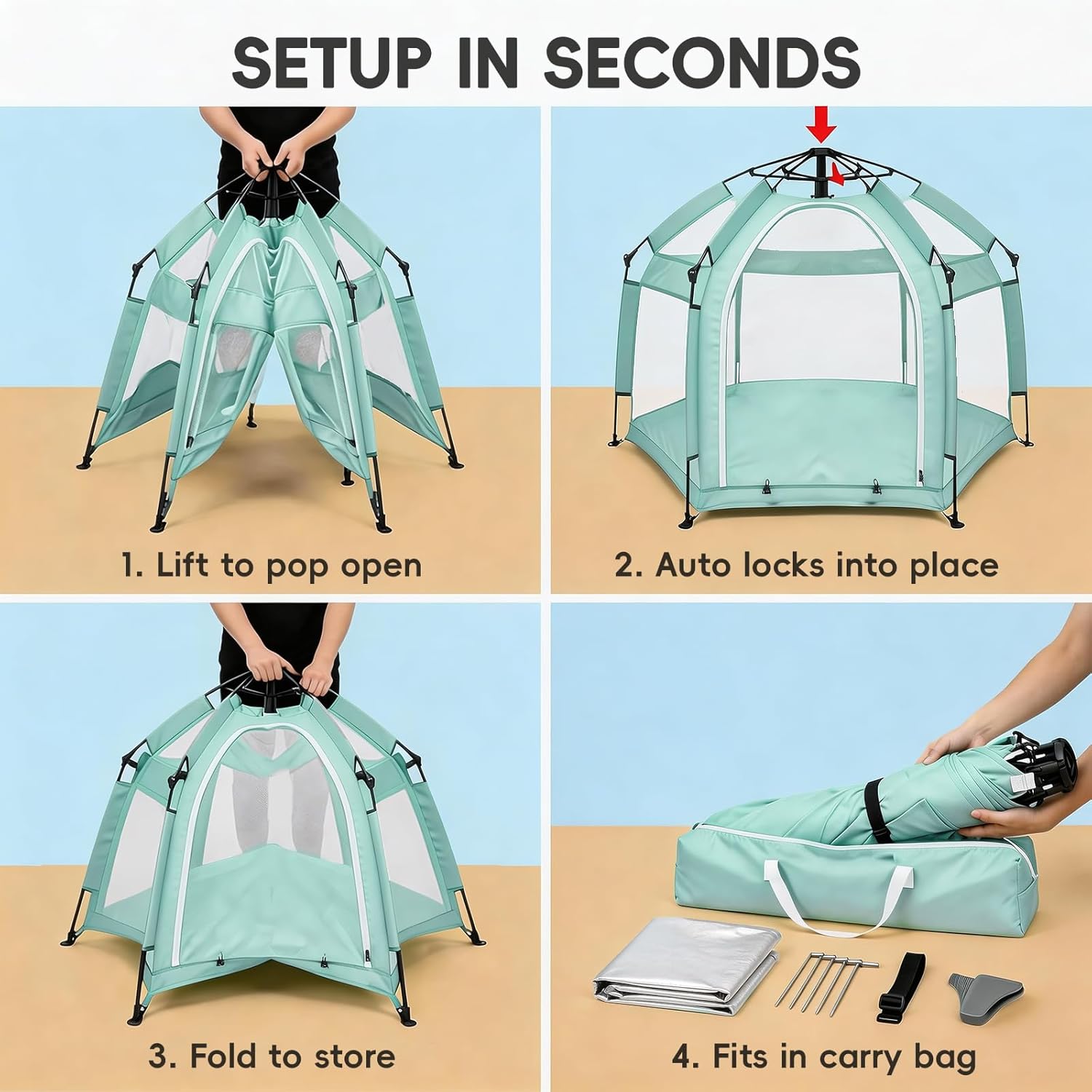 SETUP IN SECONDS

1. Lift to pop open

2. Auto locks into place

3. Fold to store

4. Fits in carry bag