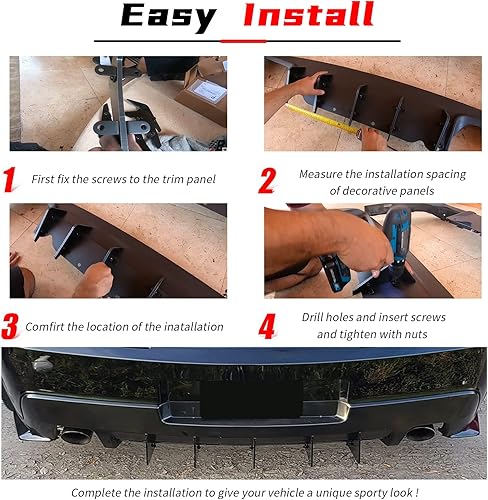 Easy Install

1 First fix the screws to the trim panel

2 Measure the installation spacing of decorative panels

3 Comfirt the location of the inatallation

4 Drill holes and insert screws and tighten with nuts

Complete the installation to give your vehicle a unique sporty look !