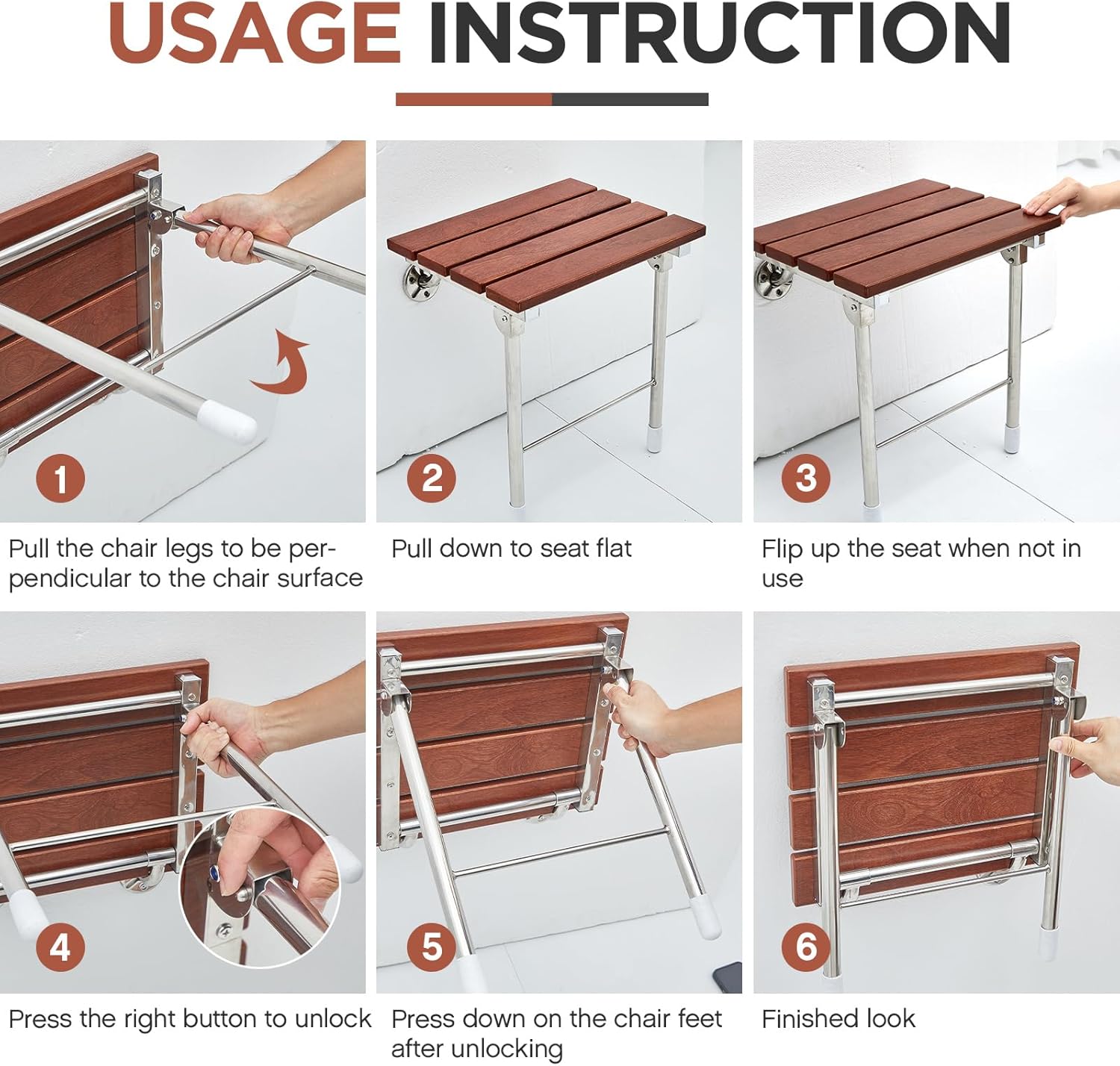 USAGE INSTRUCTION

1

Pull the chair legs to be perpendicular to the chair surface

2

Pull down to seat flat

3

Flip up the seat when not in use

4

Press the right button to unlock

5

Press down on the chair feet after unlocking

6

Finished look