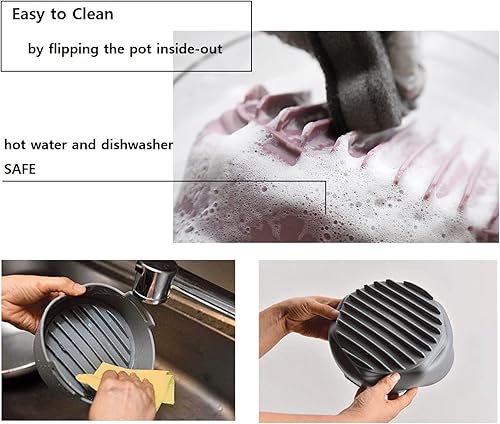 Easy to Clean

by flipping the pot inside-out

hot water and dishwasher
SAFE