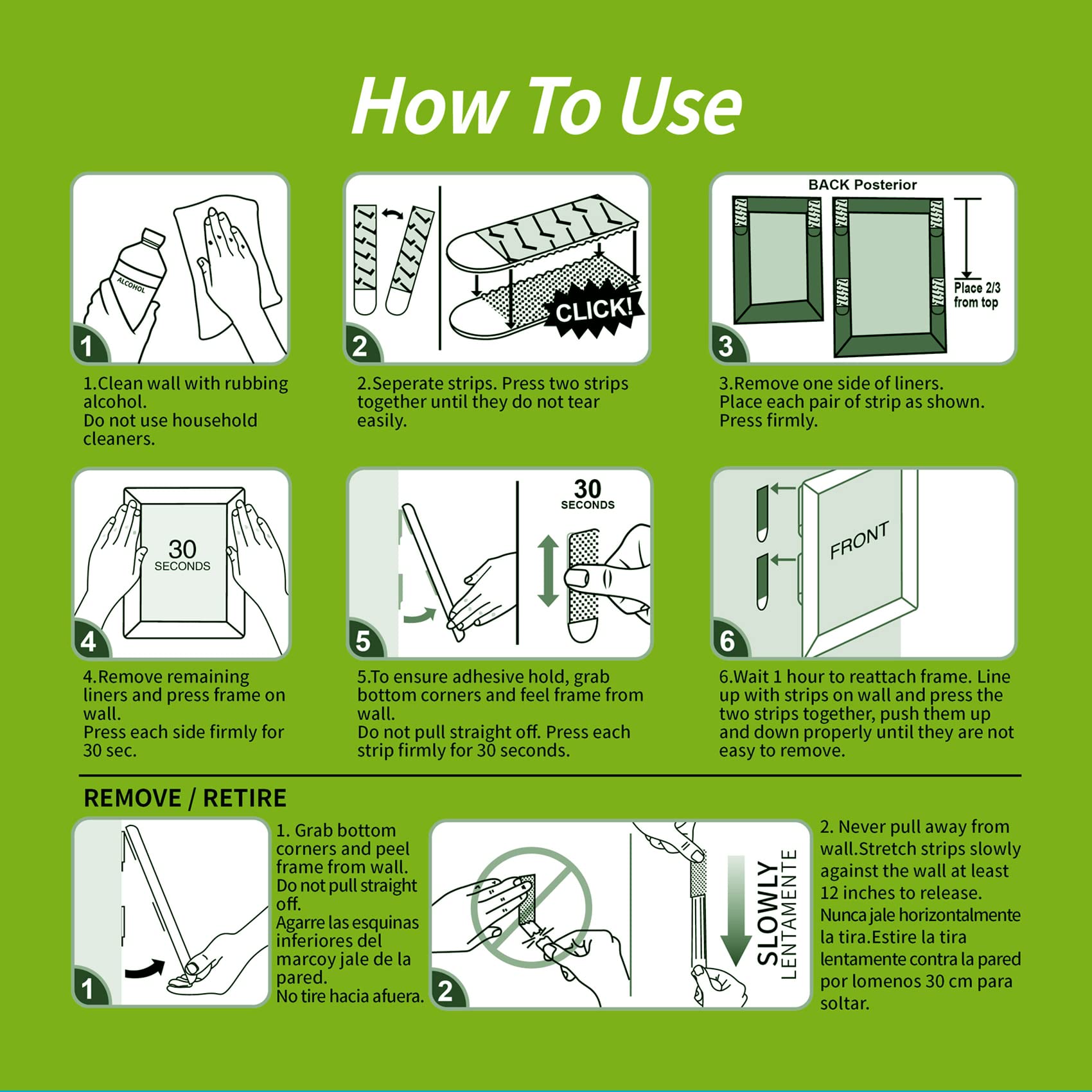 How To Use

ALCOHOL

1

1.Clean wall with rubbing alcohol.
Do not use household cleaners.

CLICK!

2

2.Seperate strips. Press two strips together until they do not tear easily.

BACK Posterior

Place 2/3 from top

3

3.Remove one side of liners.
Place each pair of strip as shown.
Press firmly.

30
SECONDS

4

4.Remove remaining liners and press frame on wall.
Press each side firmly for 30 sec.

30
SECONDS

5

5.To ensure adhesive hold, grab bottom corners and feel frame from wall.
Do not pull straight off. Press each strip firmly for 30 seconds.

FRONT

6

6.Wait 1 hour to reattach frame. Line up with strips on wall and press the two strips together, push them up and down properly until they are not easy to remove.

REMOVE / RETIRE

1

1. Grab bottom corners and peel frame from wall.
Do not pull straight off.
Agarre las esquinas inferiores del marcoy jale de la pared.
No tire hacia afuera.

2

SLOWLY
LENTAMENTE

2. Never pull away from wall.Stretch strips slowly against the wall at least 12 inches to release.
Nunca jale horizontalmente la tira.Estire la tira lentamente contra la pared por lomenos 30 cm para soltar.