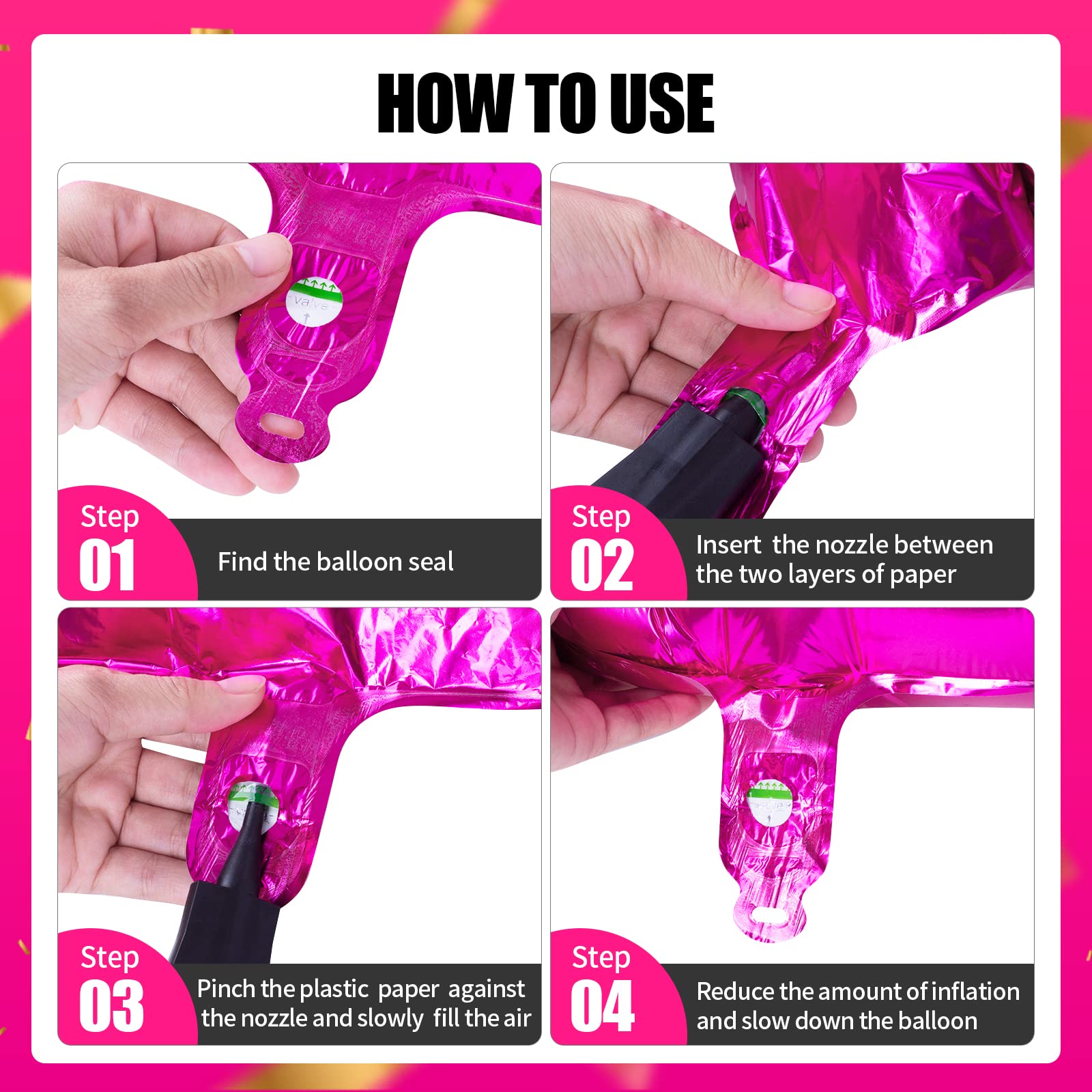 HOW TO USE

valve

Step 01
Find the balloon seal

Step 02
Insert the nozzle between the two layers of paper

Step 03
Pinch the plastic paper against the nozzle and slowly fill the air

valve

Step 04
Reduce the amount of inflation and slow down the balloon