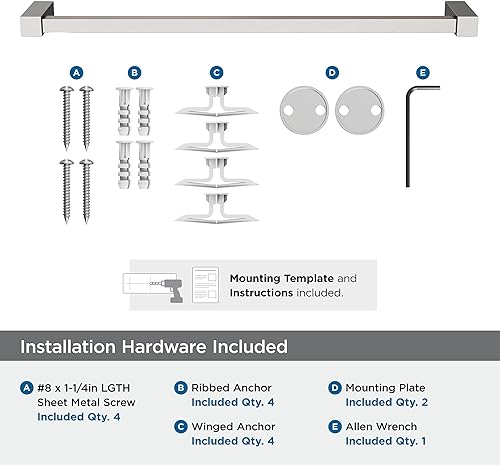 A B C D E

Mounting Template and Instructions included.

Installation Hardware Included

A #8 x 1-1/4in LGTH Sheet Metal Screw Included Qty. 4

B Ribbed Anchor Included Qty. 4

C Winged Anchor Included Qty. 4

D Mounting Plate Included Qty. 2

E Allen Wrench Included Qty. 1