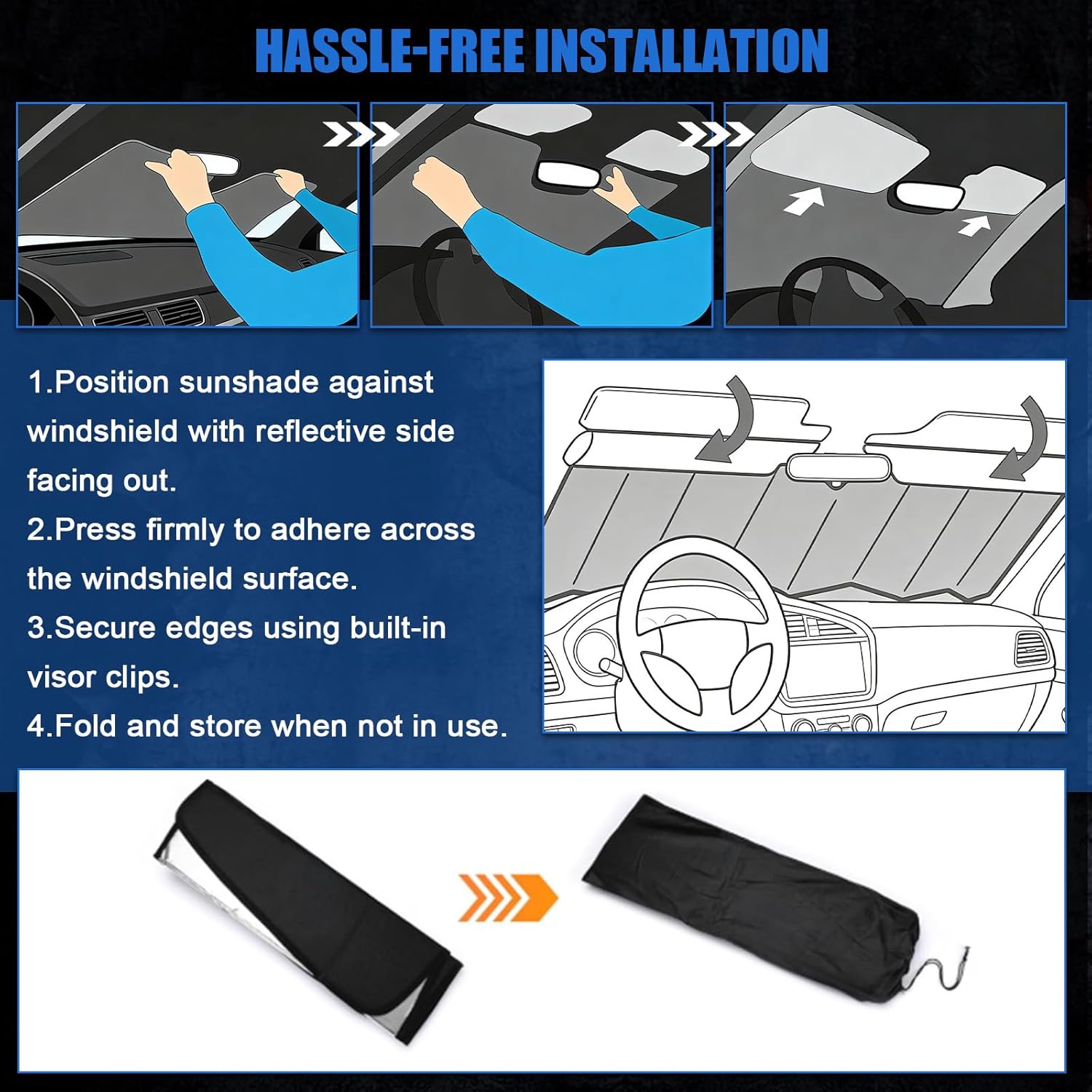 HASSLE-FREE INSTALLATION

1.Position sunshade against windshield with reflective side facing out.
2.Press firmly to adhere across the windshield surface.
3.Secure edges using built-in visor clips.
4.Fold and store when not in use.