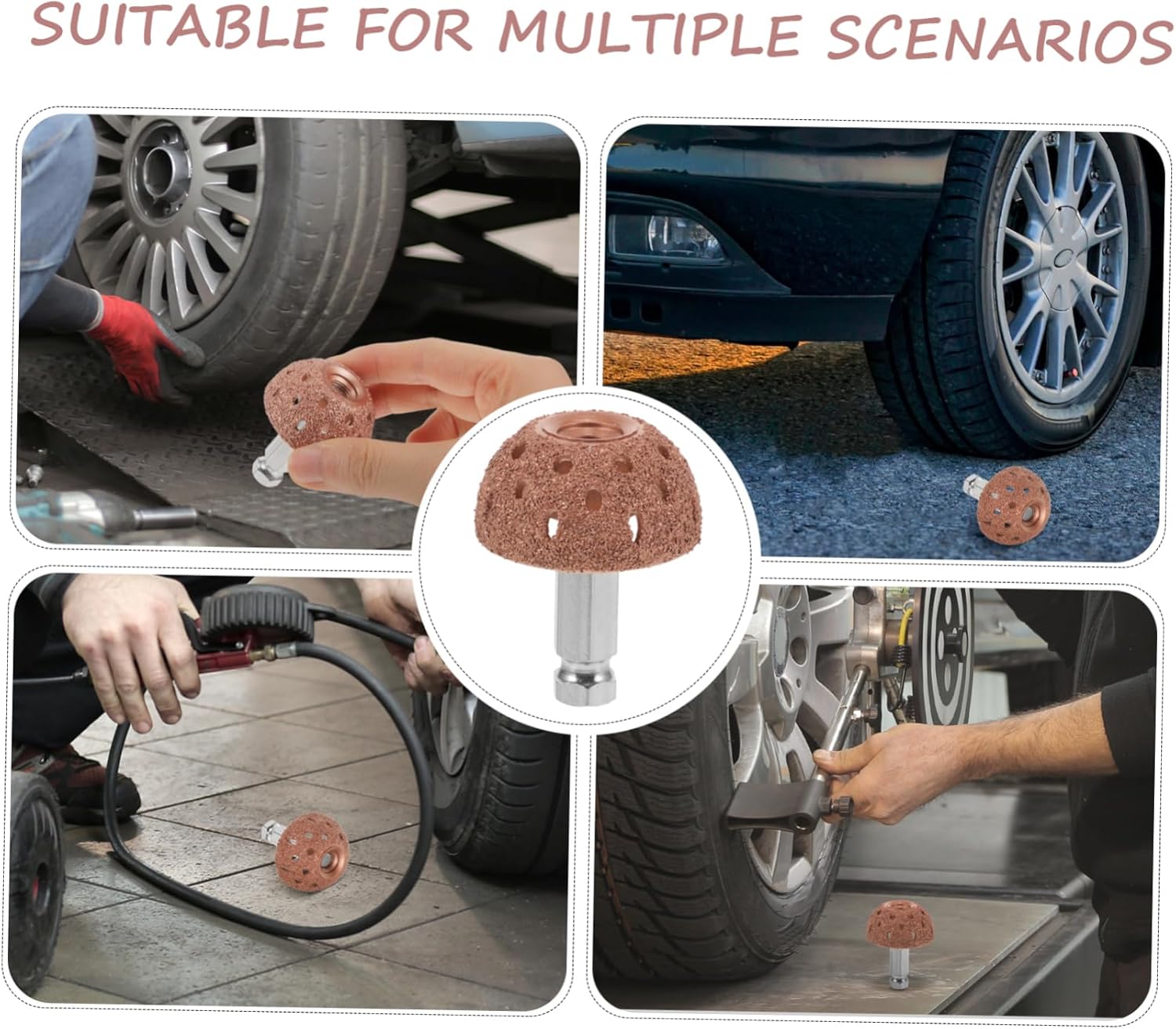 SUITABLE FOR MULTIPLE SCENARIOS