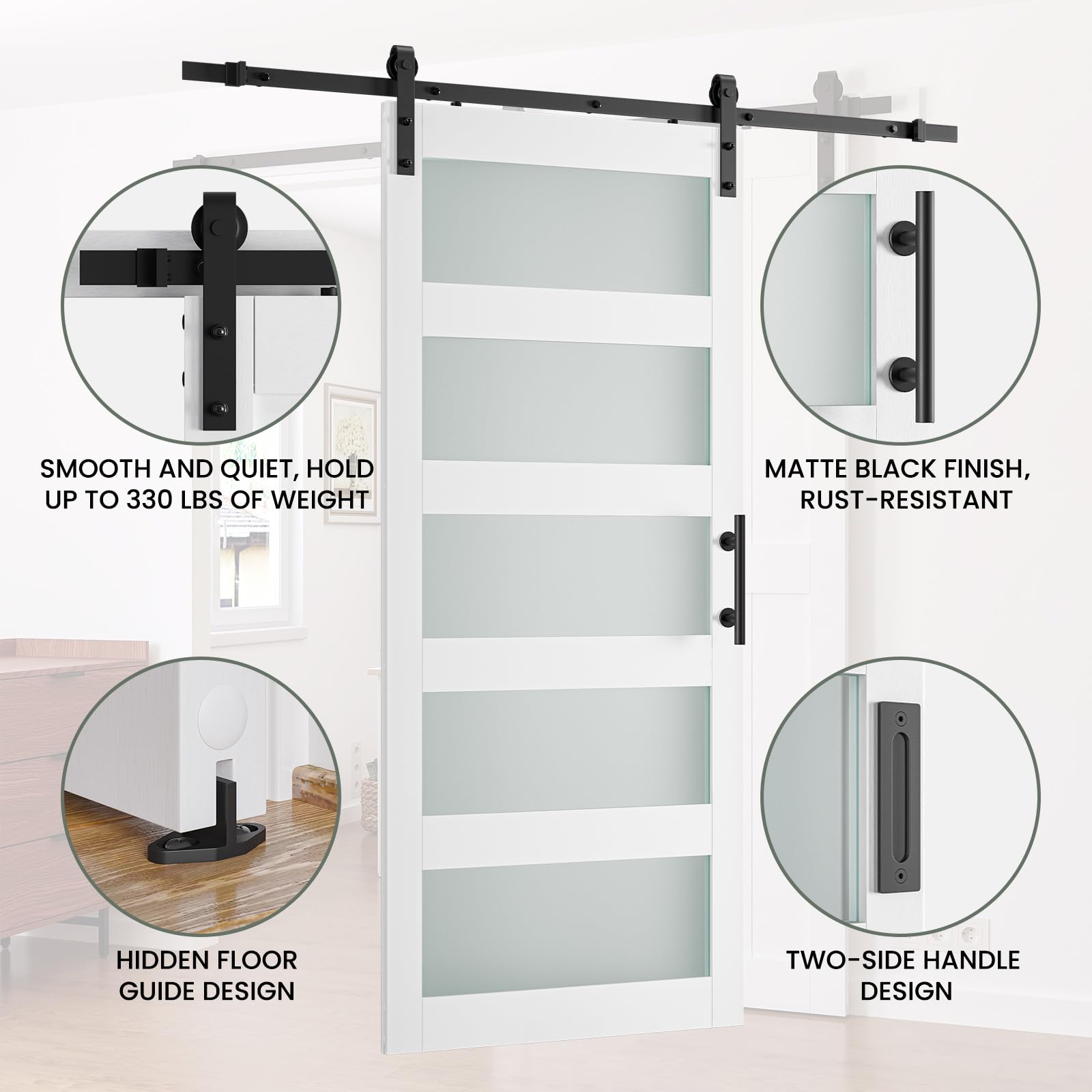 SMOOTH AND QUIET, HOLD UP TO 330 LBS OF WEIGHT

MATTE BLACK FINISH, RUST-RESISTANT

HIDDEN FLOOR GUIDE DESIGN

TWO-SIDE HANDLE DESIGN