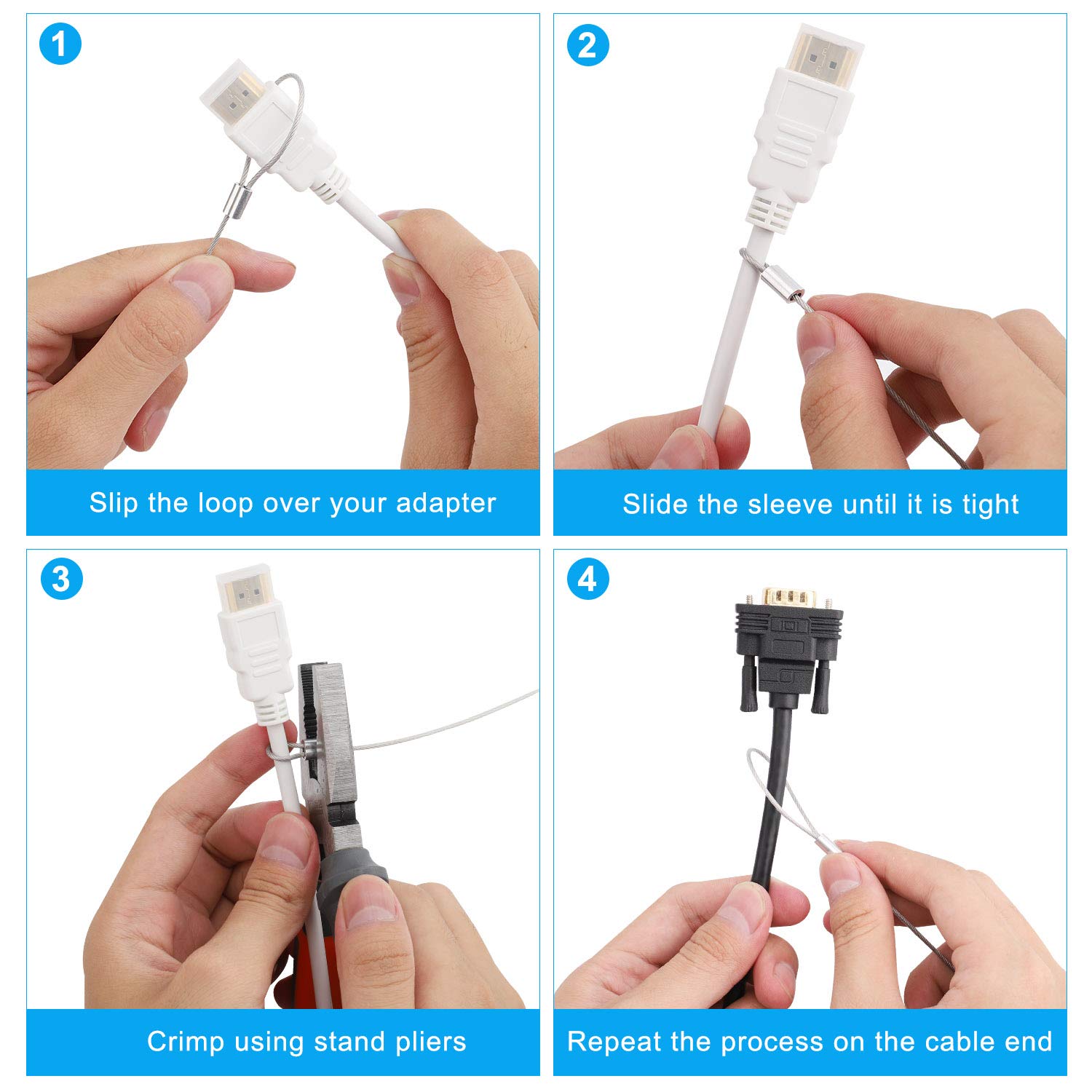 1

Slip the loop over your adapter

2

Slide the sleeve until it is tight

3

Crimp using stand pliers

4

Repeat the process on the cable end