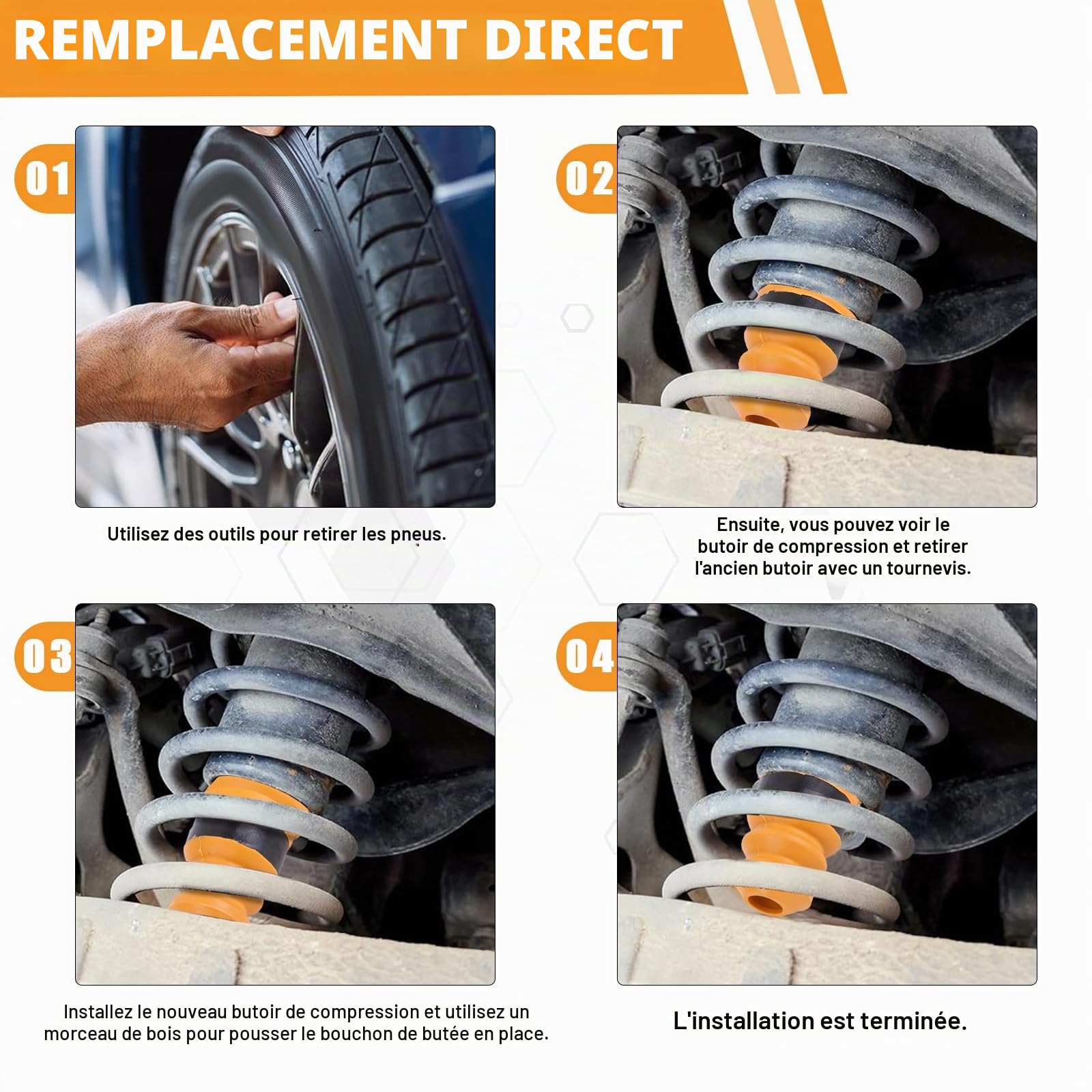 REMPLACEMENT DIRECT

01

Utilisez des outils pour retirer les pneus.

02

Ensuite, vous pouvez voir le butoir de compression et retirer l'ancien butoir avec un tournevis.

03

Installez le nouveau butoir de compression et utilisez un morceau de bois pour pousser le bouchon de butée en place.

04

L'installation est terminée.