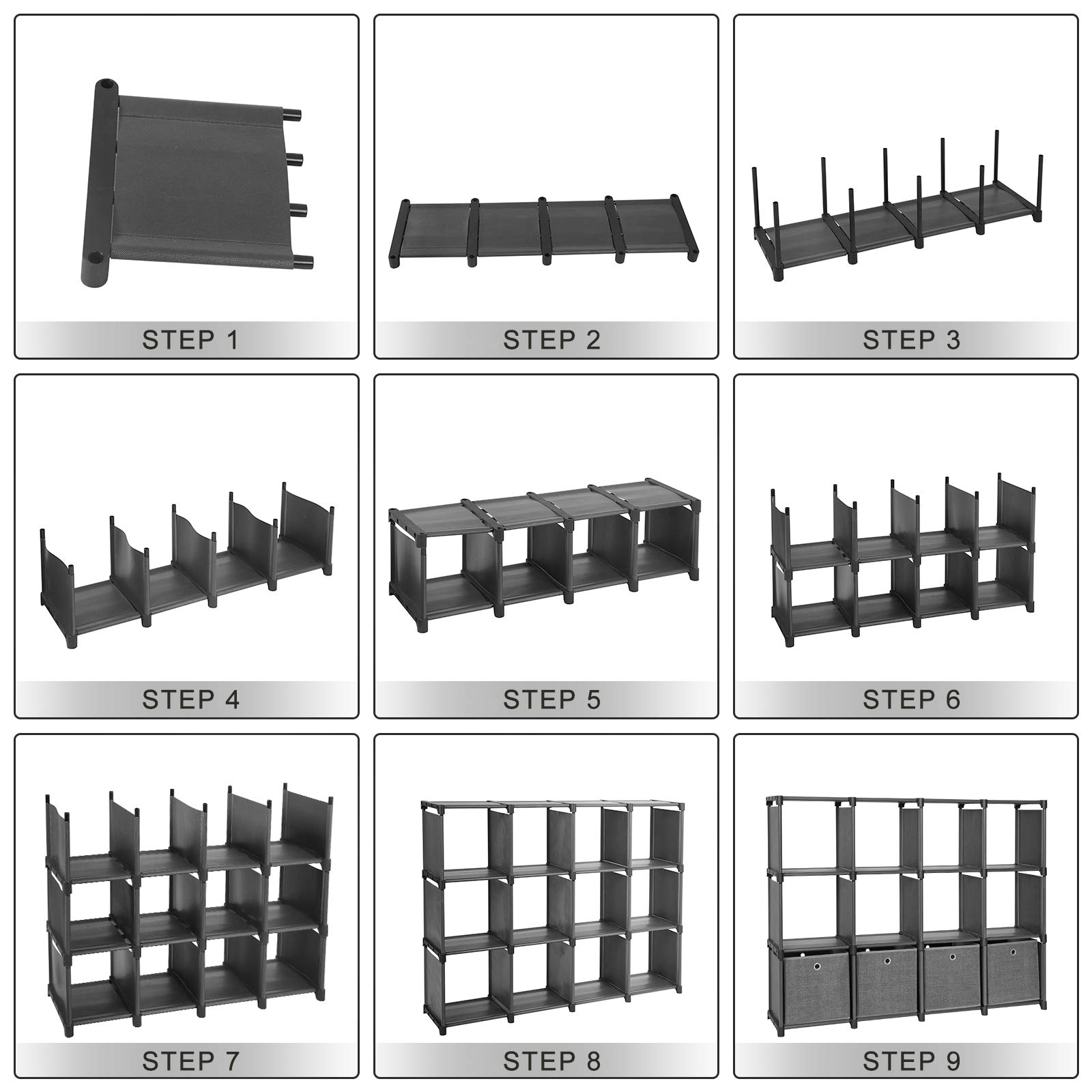 STEP 1

STEP 2

STEP 3

STEP 4

STEP 5

STEP 6

STEP 7

STEP 8

STEP 9