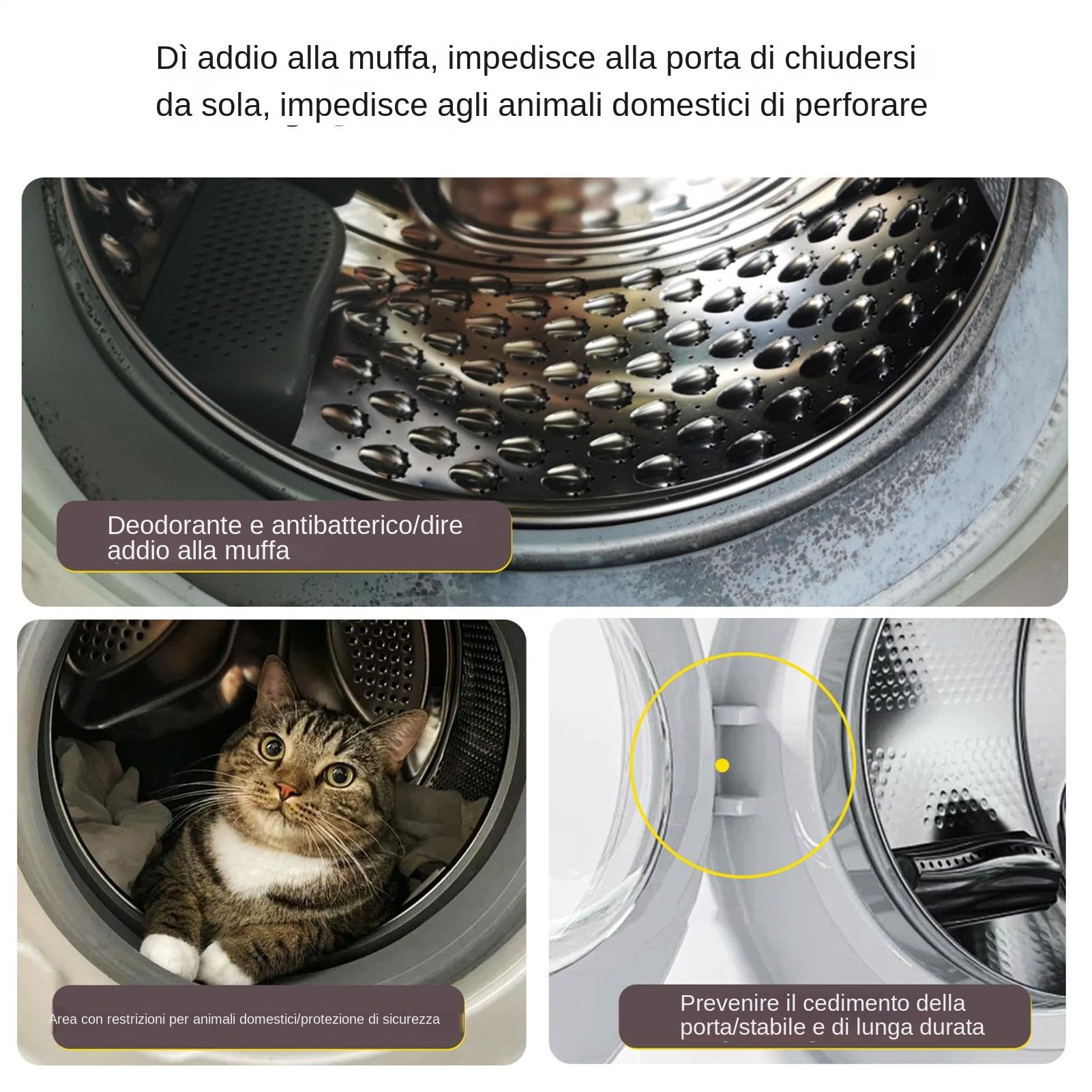 Dì addio alla muffa, impedisce alla porta di chiudersi da sola, impedisce agli animali domestici di perforare

Deodorante e antibatterico/dire addio alla muffa

Area con restrizioni per animali domestici/protezione di sicurezza

Prevenire il cedimento della porta/stabile e di lunga durata