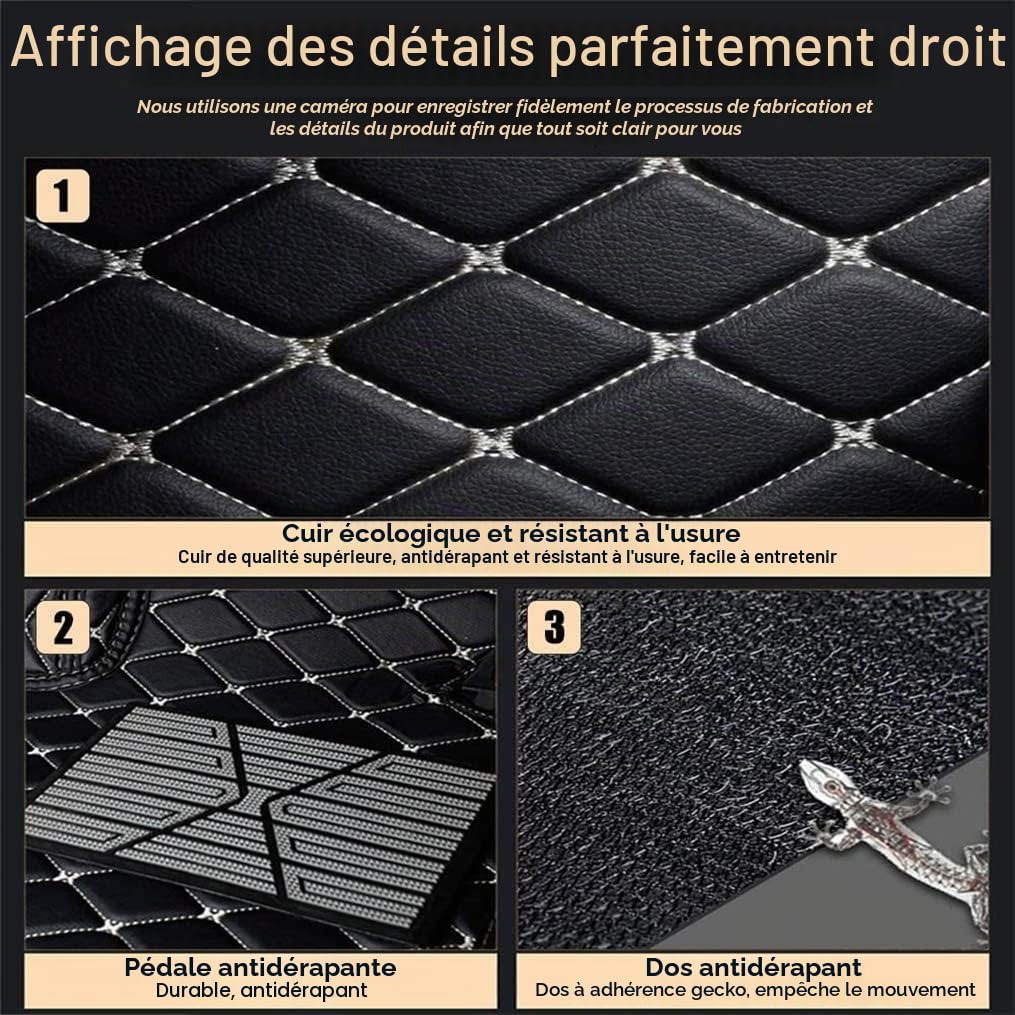 Affichage des détails parfaitement droit

Nous utilisons une caméra pour enregistrer fidèlement le processus de fabrication et les détails du produit afin que tout soit clair pour vous

1

Cuir écologique et résistant à l'usure
Cuir de qualité supérieure, antidérapant et résistant à l'usure, facile à entretenir

2

Pédale antidérapante
Durable, antidérapant

3

Dos antidérapant
Dos à adhérence gecko, empêche le mouvement