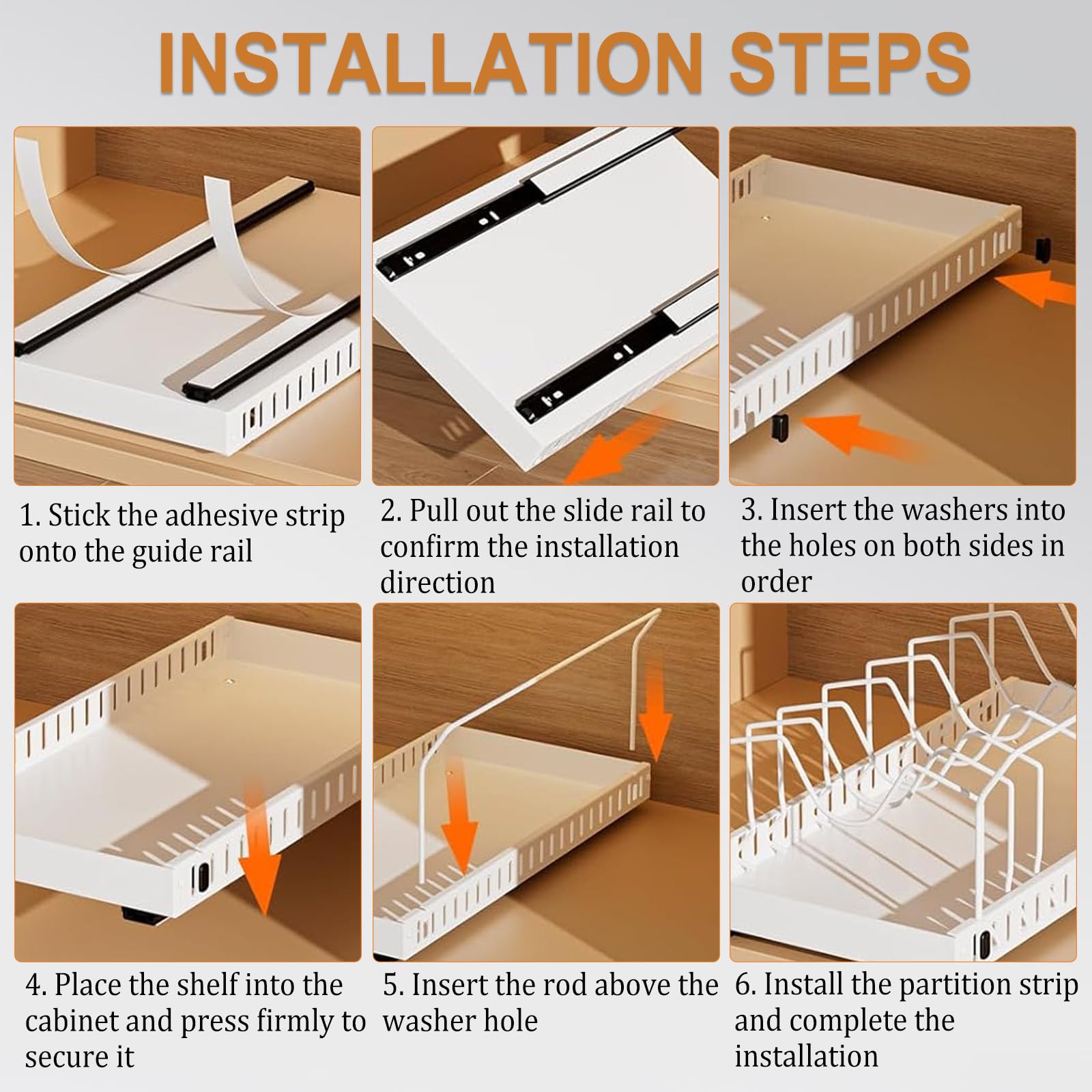 INSTALLATION STEPS

1. Stick the adhesive strip onto the guide rail

2. Pull out the slide rail to confirm the installation direction

3. Insert the washers into the holes on both sides in order

4. Place the shelf into the cabinet and press firmly to secure it

5. Insert the rod above the washer hole

6. Install the partition strip and complete the installation