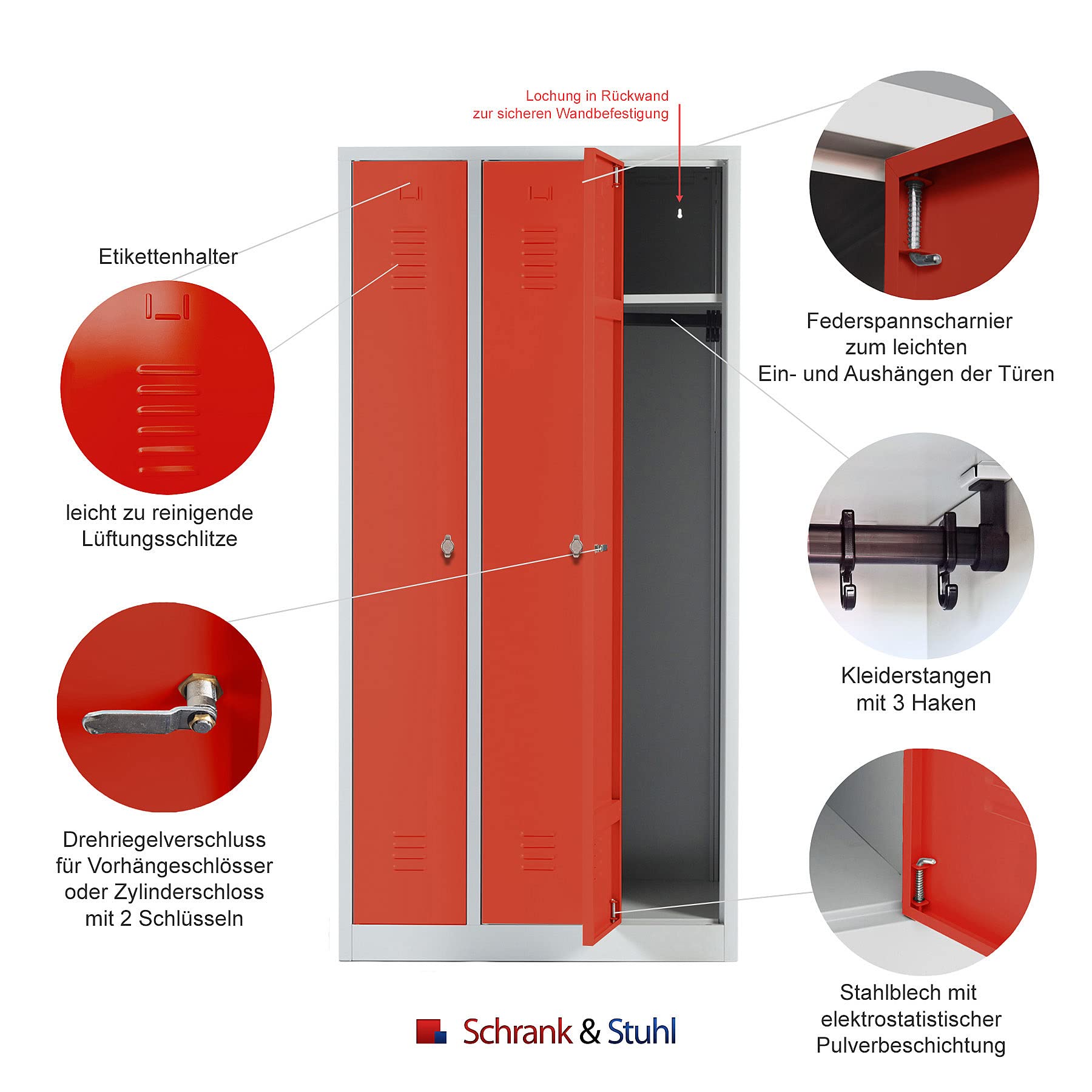 Lochung in Rückwand
zur sicheren Wandbefestigung

Etikettenhalter

leicht zu reinigende
Lüftungsschlitze

Drehriegelverschluss
für Vorhängeschlösser
oder Zylinderschloss
mit 2 Schlüsseln

Federspannscharnier
zum leichten
Ein- und Aushängen der Türen

Kleiderstangen
mit 3 Haken

Stahlblech mit
elektrostatistischer
Pulverbeschichtung

Schrank & Stuhl