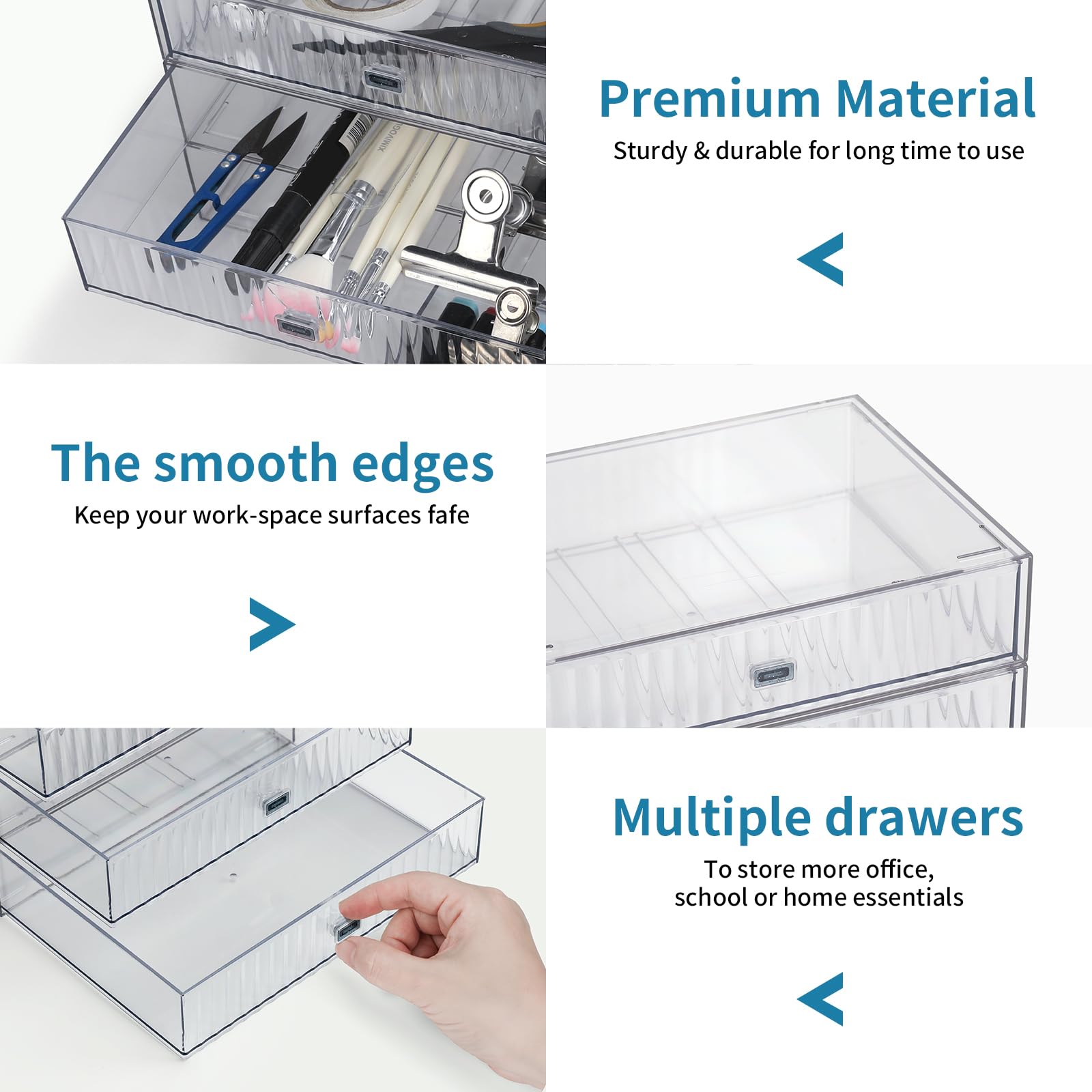 Premium Material
Sturdy & durable for long time to use

The smooth edges
Keep your work-space surfaces fafe

Multiple drawers
To store more office, school or home essentials