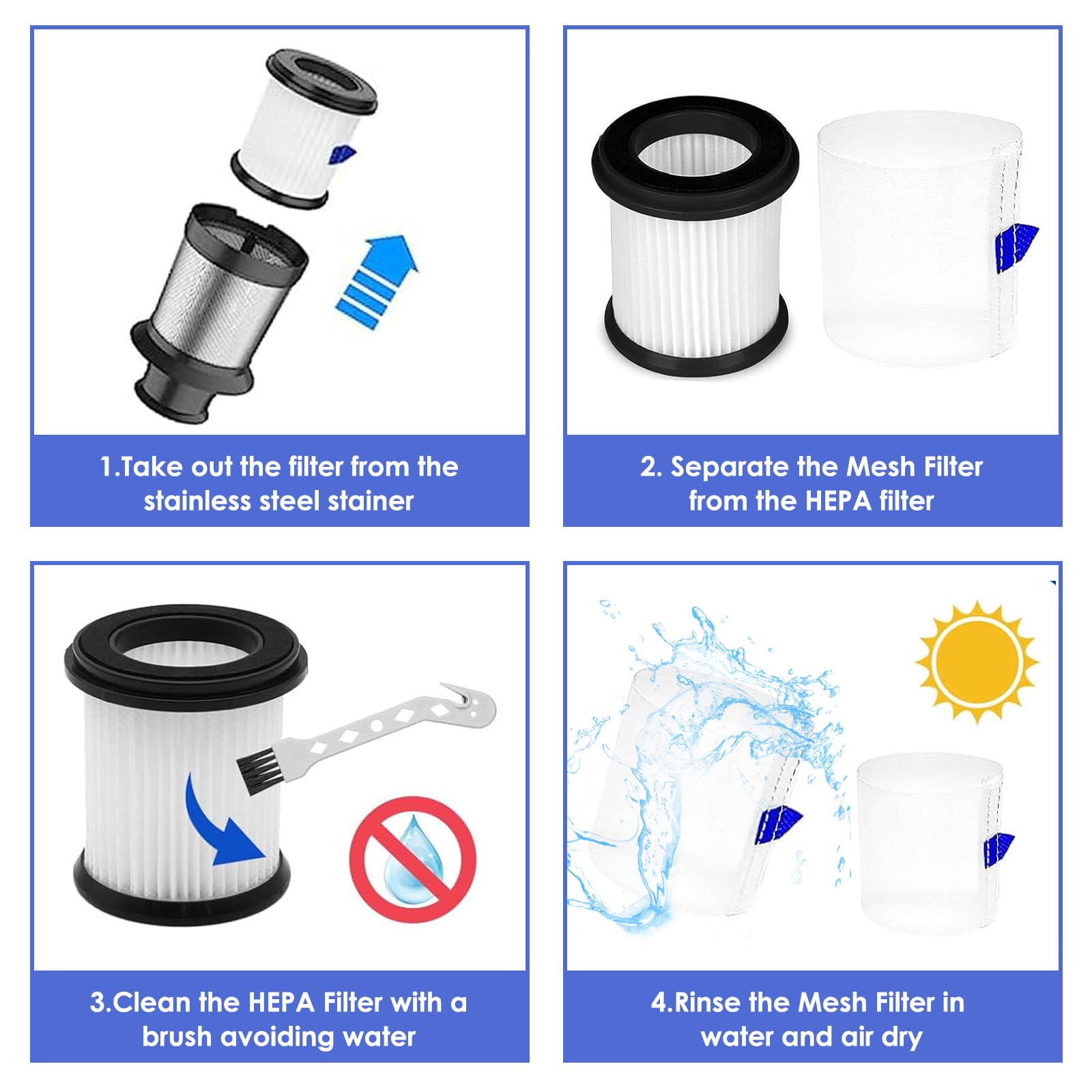 1.Take out the filter from the stainless steel stainer

2. Separate the Mesh Filter from the HEPA filter

3.Clean the HEPA Filter with a brush avoiding water

4.Rinse the Mesh Filter in water and air dry