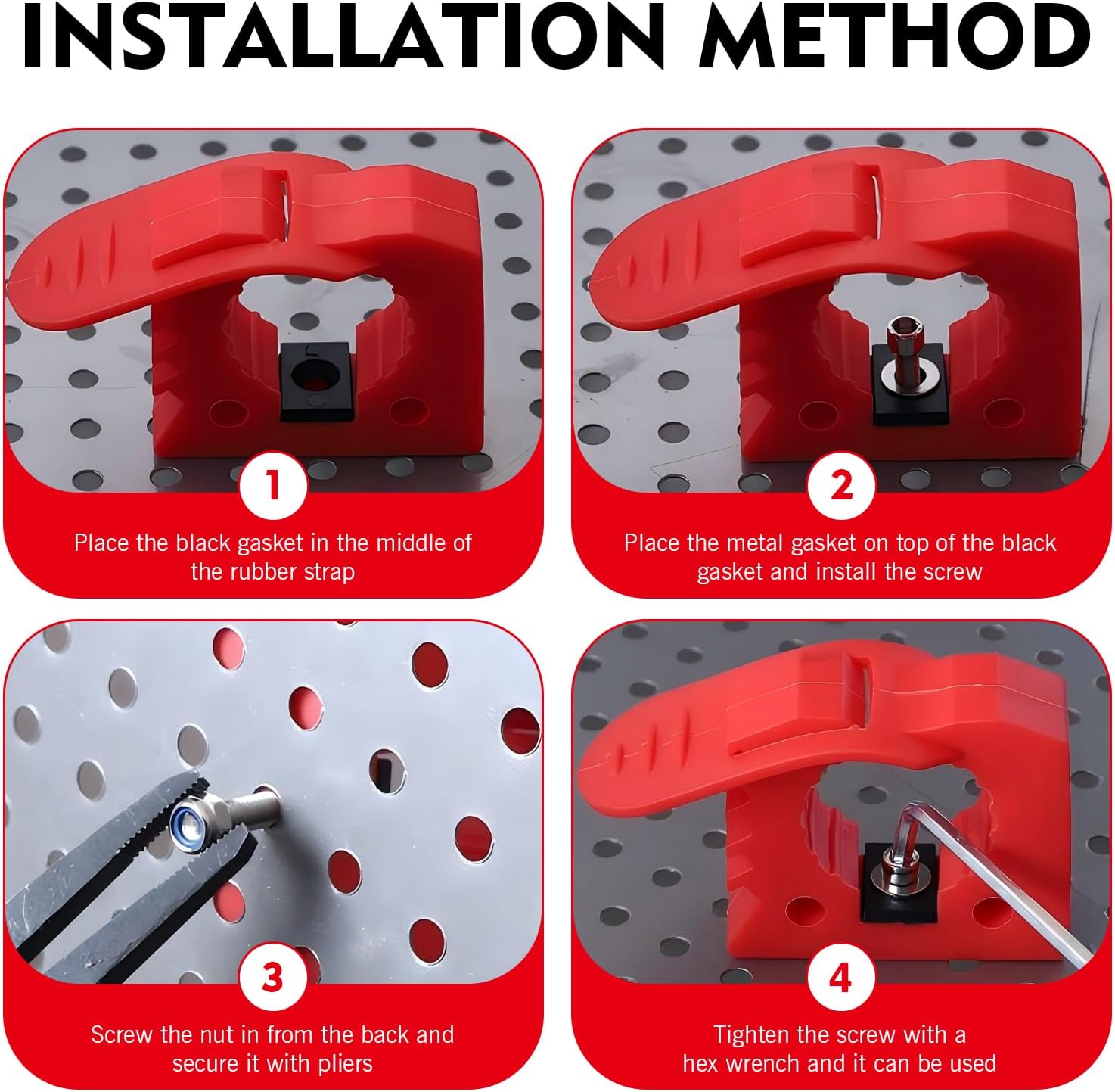 INSTALLATION METHOD

1

Place the black gasket in the middle of the rubber strap

2

Place the metal gasket on top of the black gasket and install the screw

3

Screw the nut in from the back and secure it with pliers

4

Tighten the screw with a hex wrench and it can be used