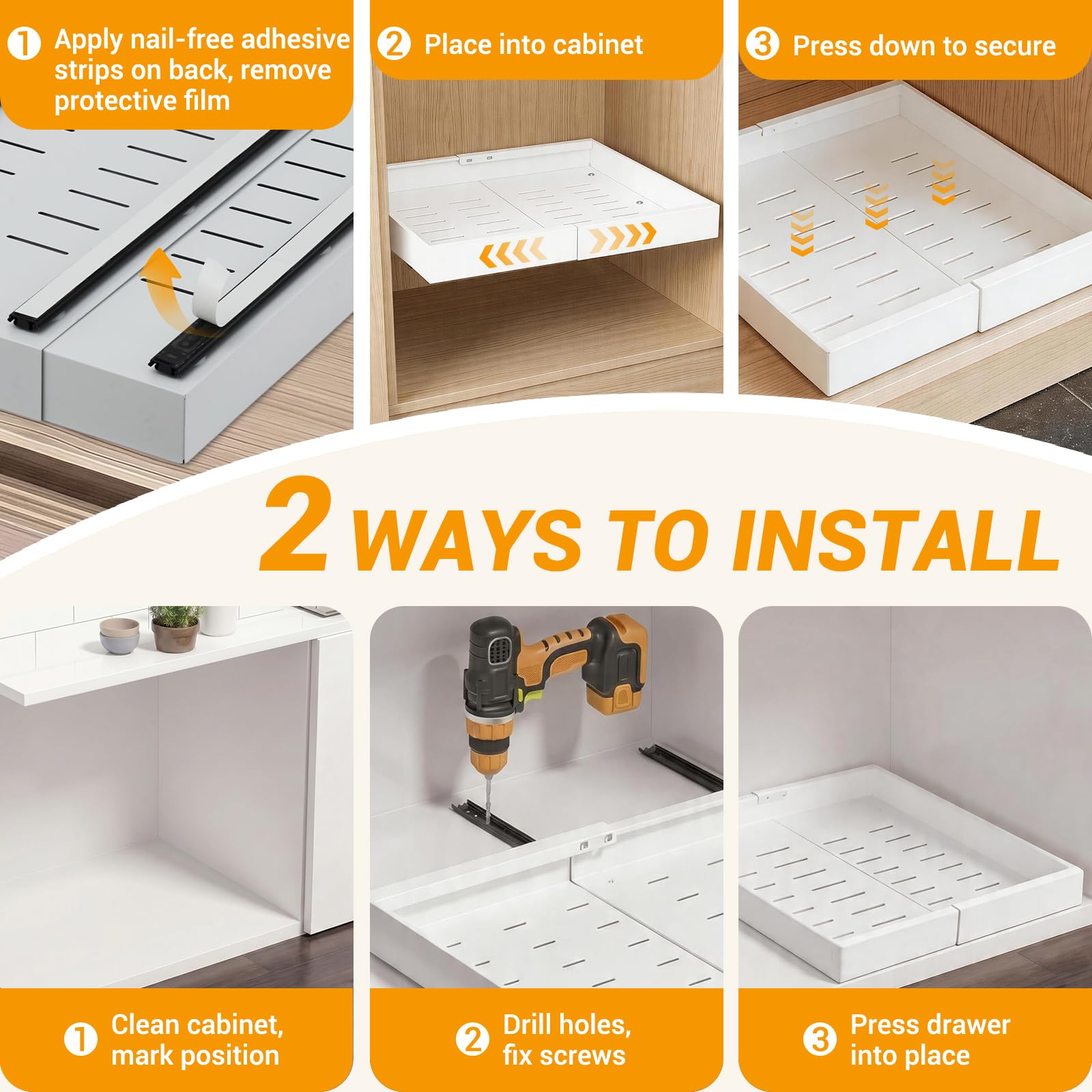 1 Apply nail-free adhesive strips on back, remove protective film

2 Place into cabinet

3 Press down to secure

2 WAYS TO INSTALL

1 Clean cabinet, mark position

2 Drill holes, fix screws

3 Press drawer into place