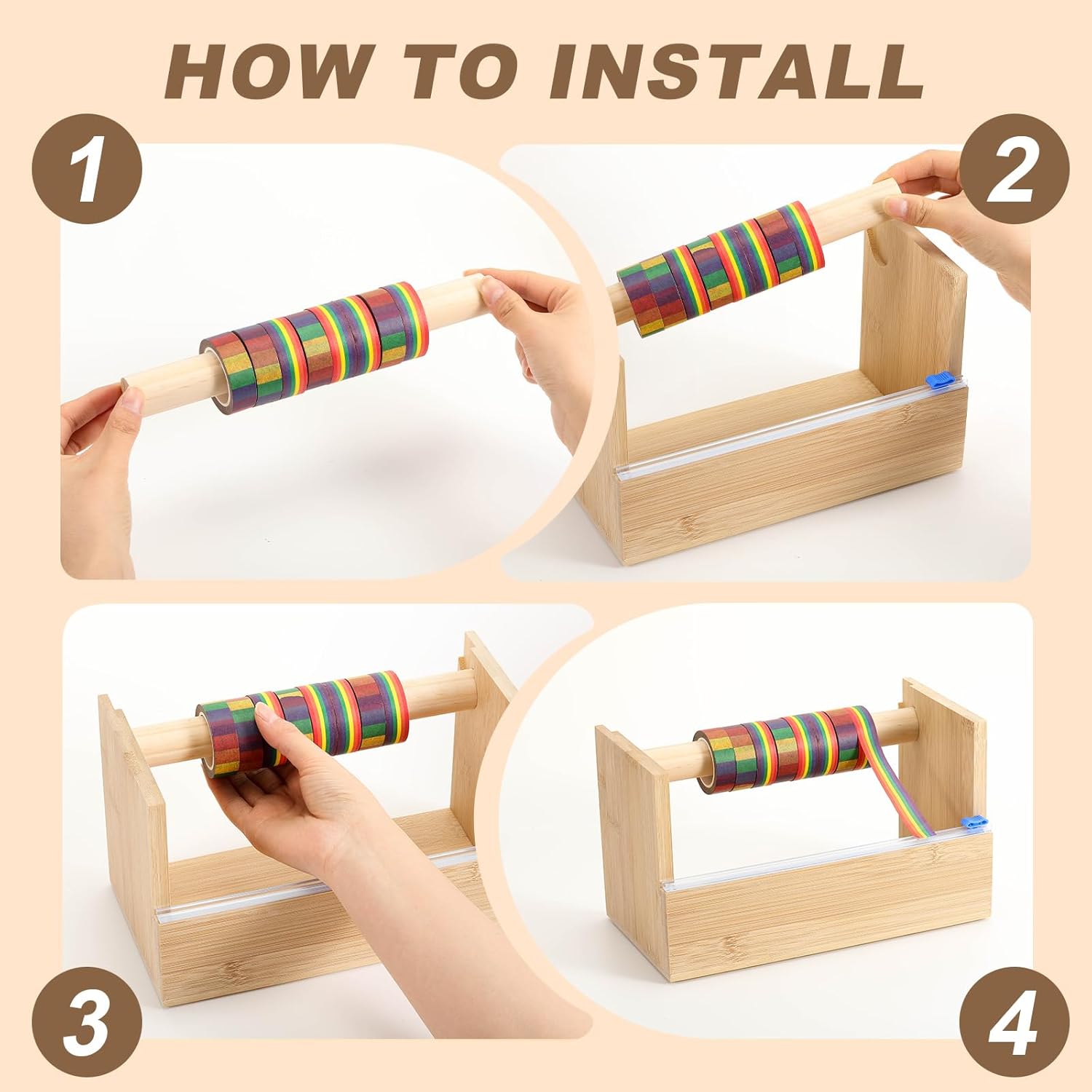 HOW TO INSTALL

1

2

3

4