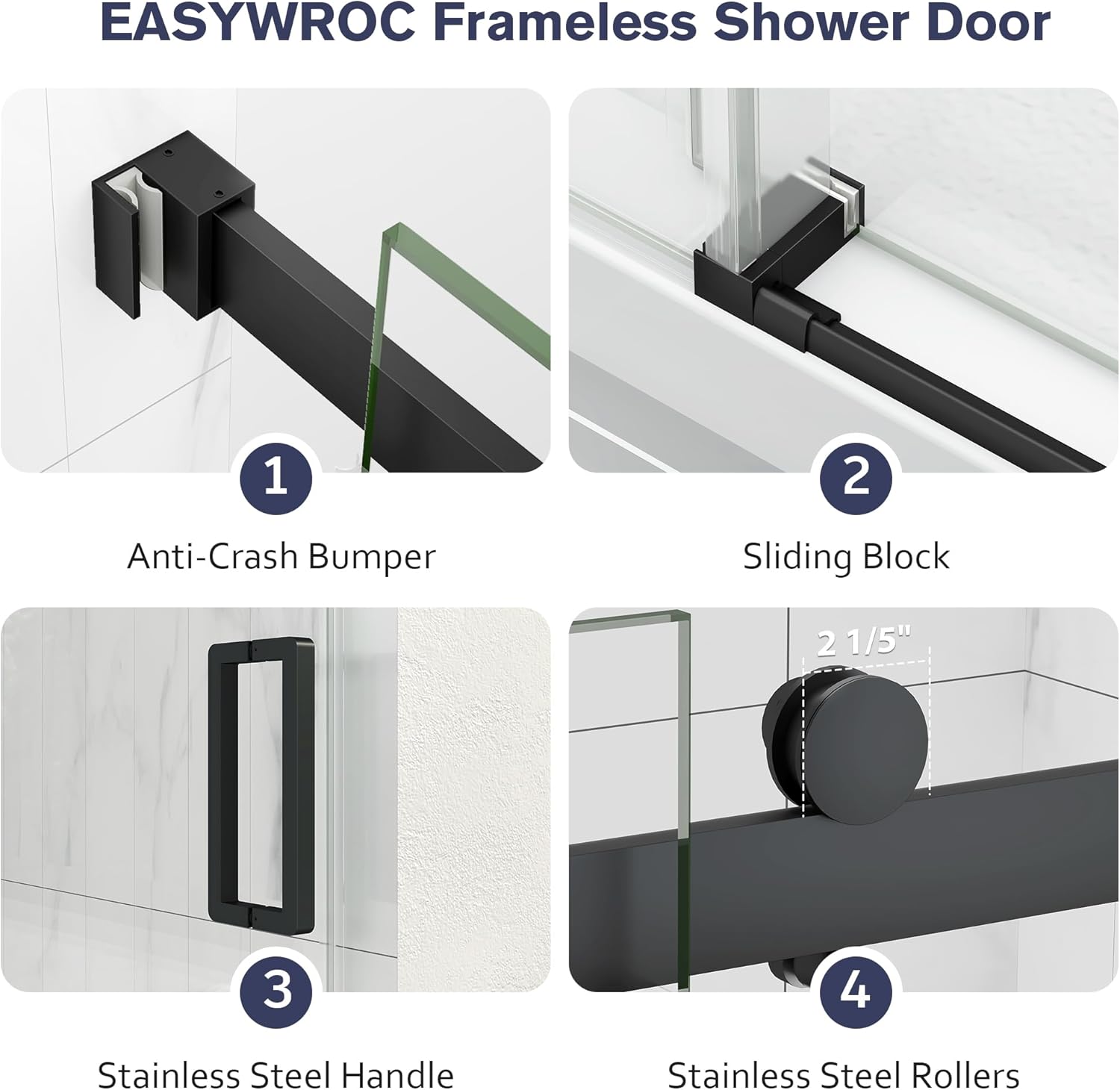 EASYWROC Frameless Shower Door

1
Anti-Crash Bumper

2
Sliding Block

3
Stainless Steel Handle

2 1/5"
4
Stainless Steel Rollers