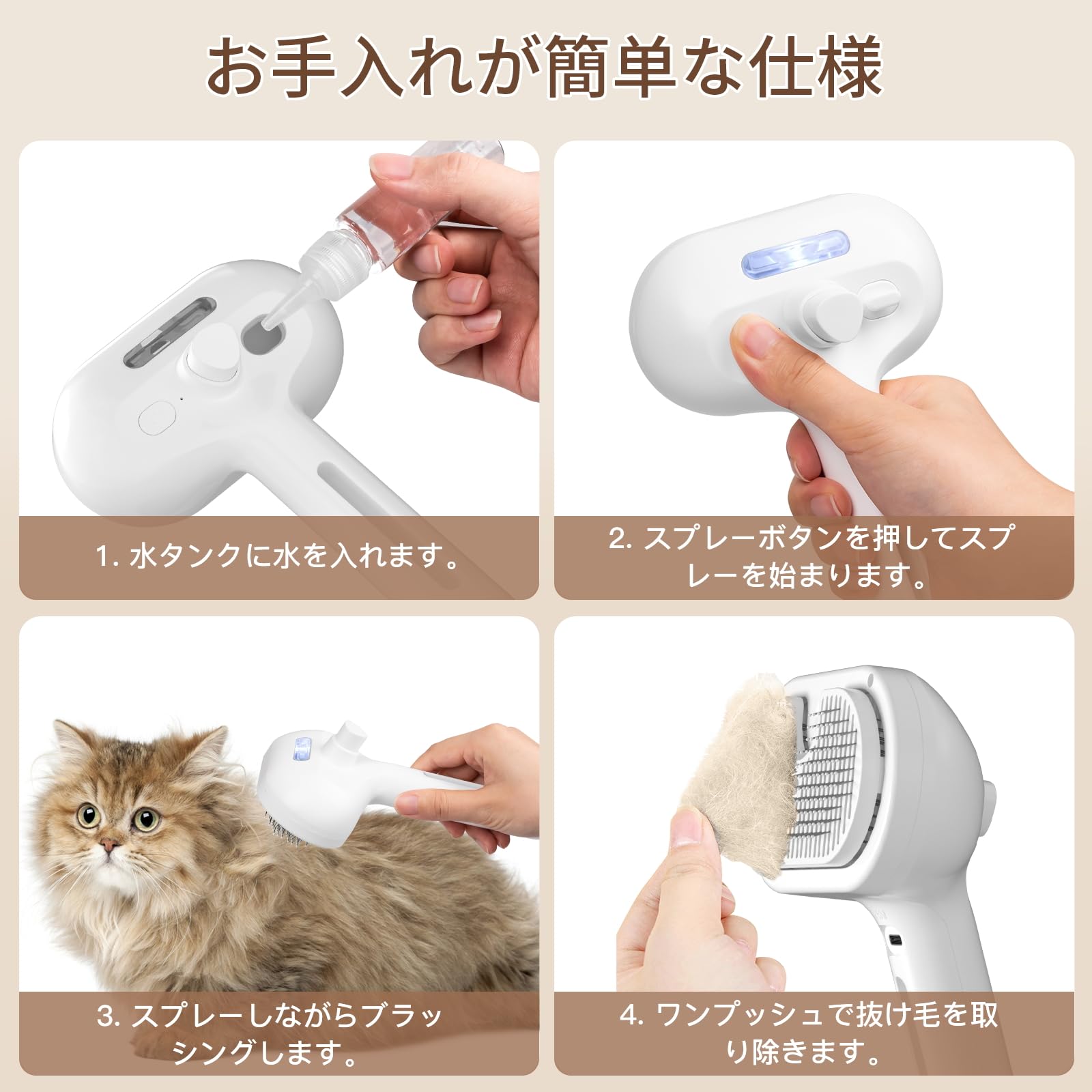 お手入れが簡単な仕様

1. 水タンクに水を入れます。

2. スプレーボタンを押してスプレーを始まります。

3. スプレーしながらブラッシングします。

4. ワンプッシュで抜け毛を取り除きます。