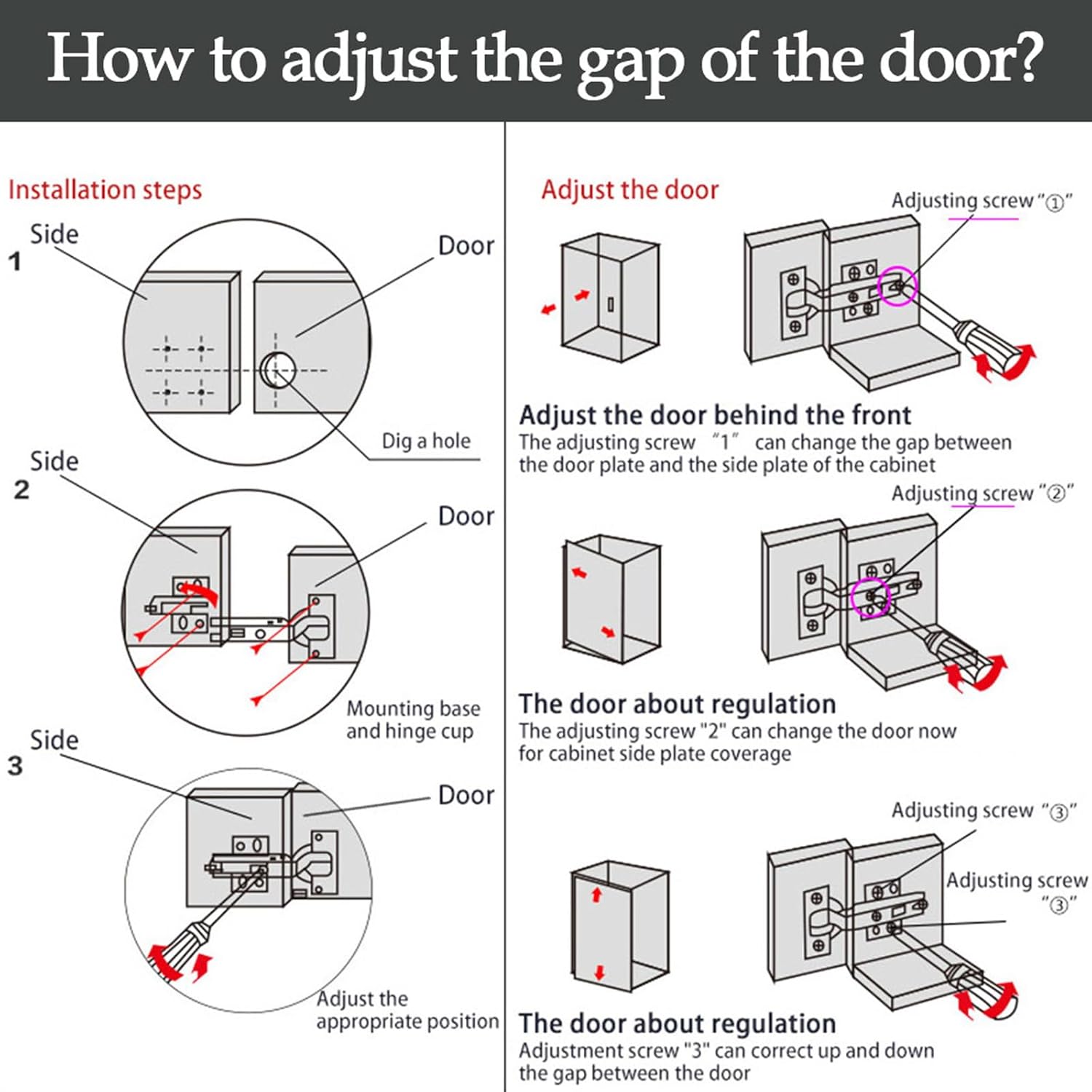 How to adjust the gap of the door?

Installation steps

1
Side
Door
Dig a hole

2
Side
Door
Mounting base and hinge cup

3
Side
Door
Adjust the appropriate position

Adjust the door

Adjusting screw "①"

Adjust the door behind the front
The adjusting screw "1" can change the gap between the door plate and the side plate of the cabinet

Adjusting screw "②"

The door about regulation
The adjusting screw "2" can change the door now for cabinet side plate coverage

Adjusting screw "③"
Adjusting screw "③"

The door about regulation
Adjustment screw "3" can correct up and down the gap between the door