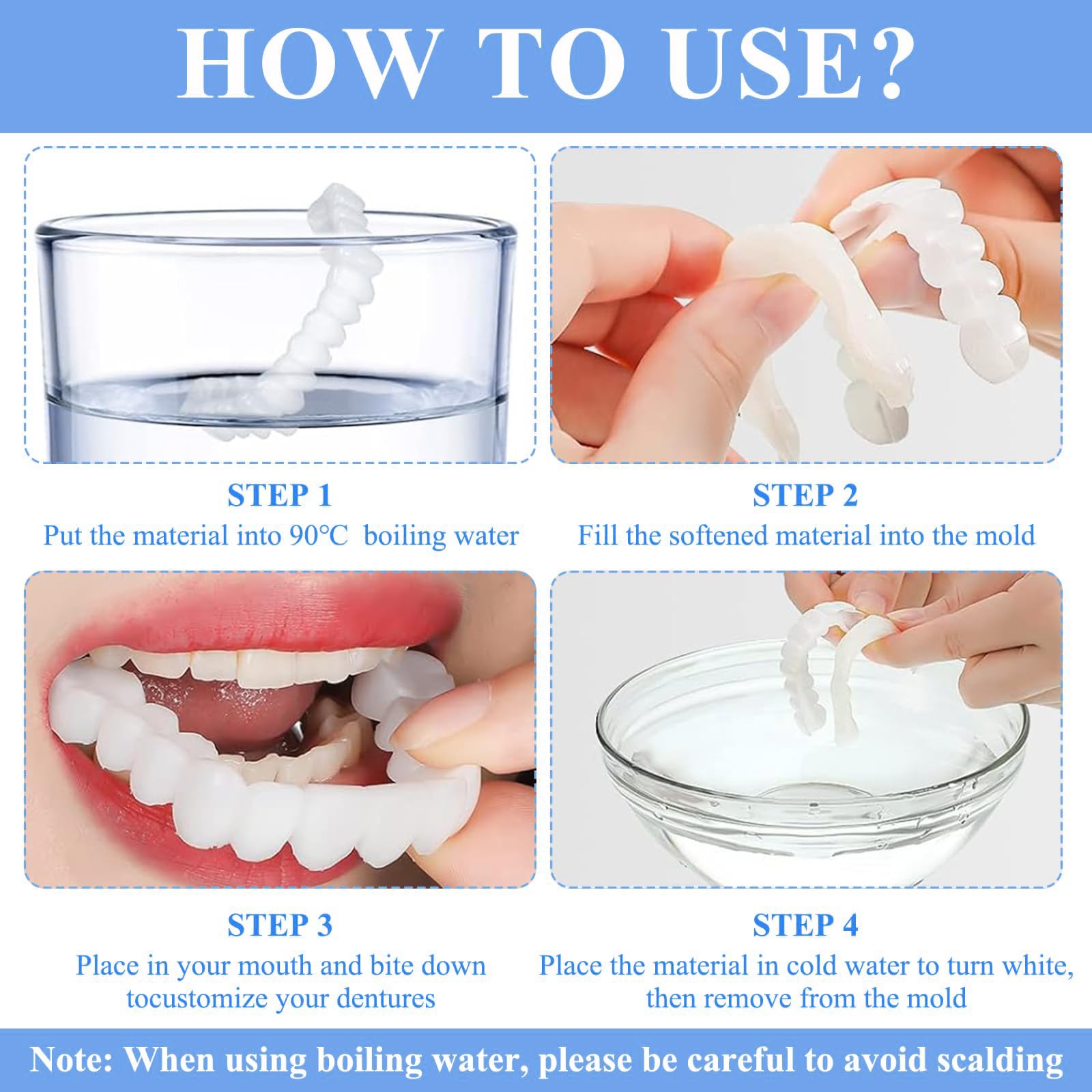 HOW TO USE?

STEP 1
Put the material into 90°C boiling water

STEP 2
Fill the softened material into the mold

STEP 3
Place in your mouth and bite down tocustomize your dentures

STEP 4
Place the material in cold water to turn white, then remove from the mold

Note: When using boiling water, please be careful to avoid scalding