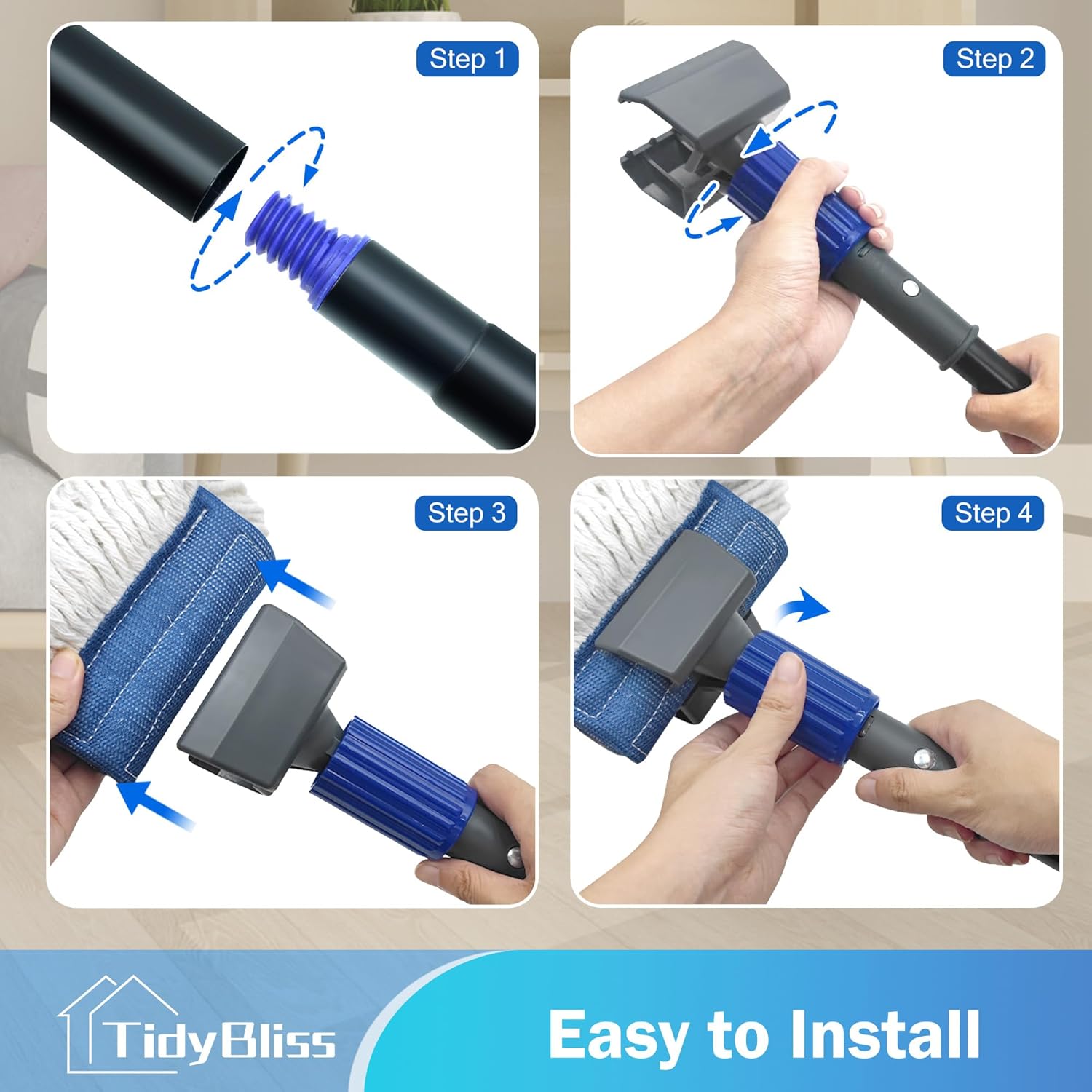 Step 1

Step 2

Step 3

Step 4

TidyBliss

Easy to Install