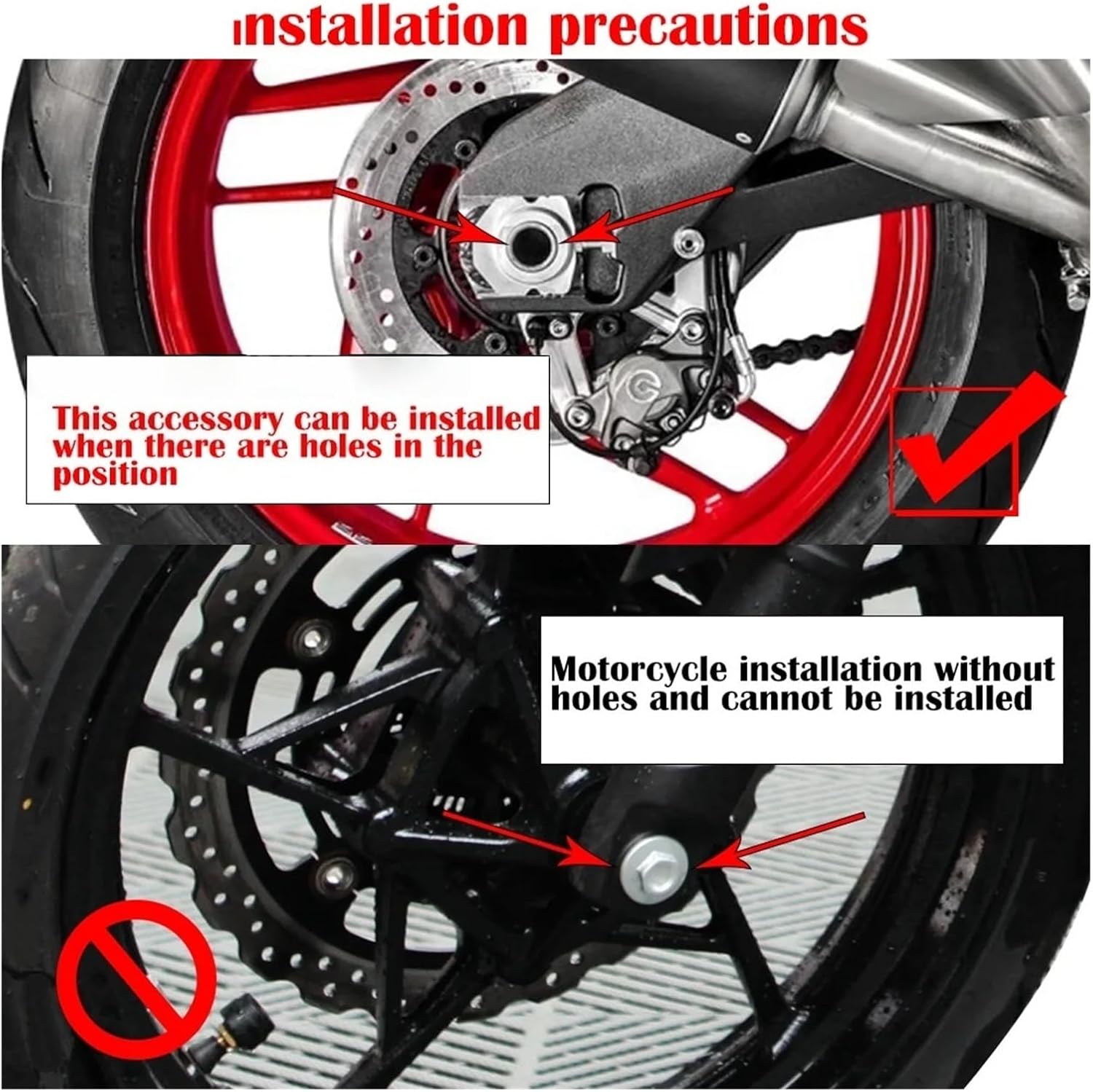 installation precautions

This accessory can be installed when there are holes in the position

Motorcycle installation without holes and cannot be installed