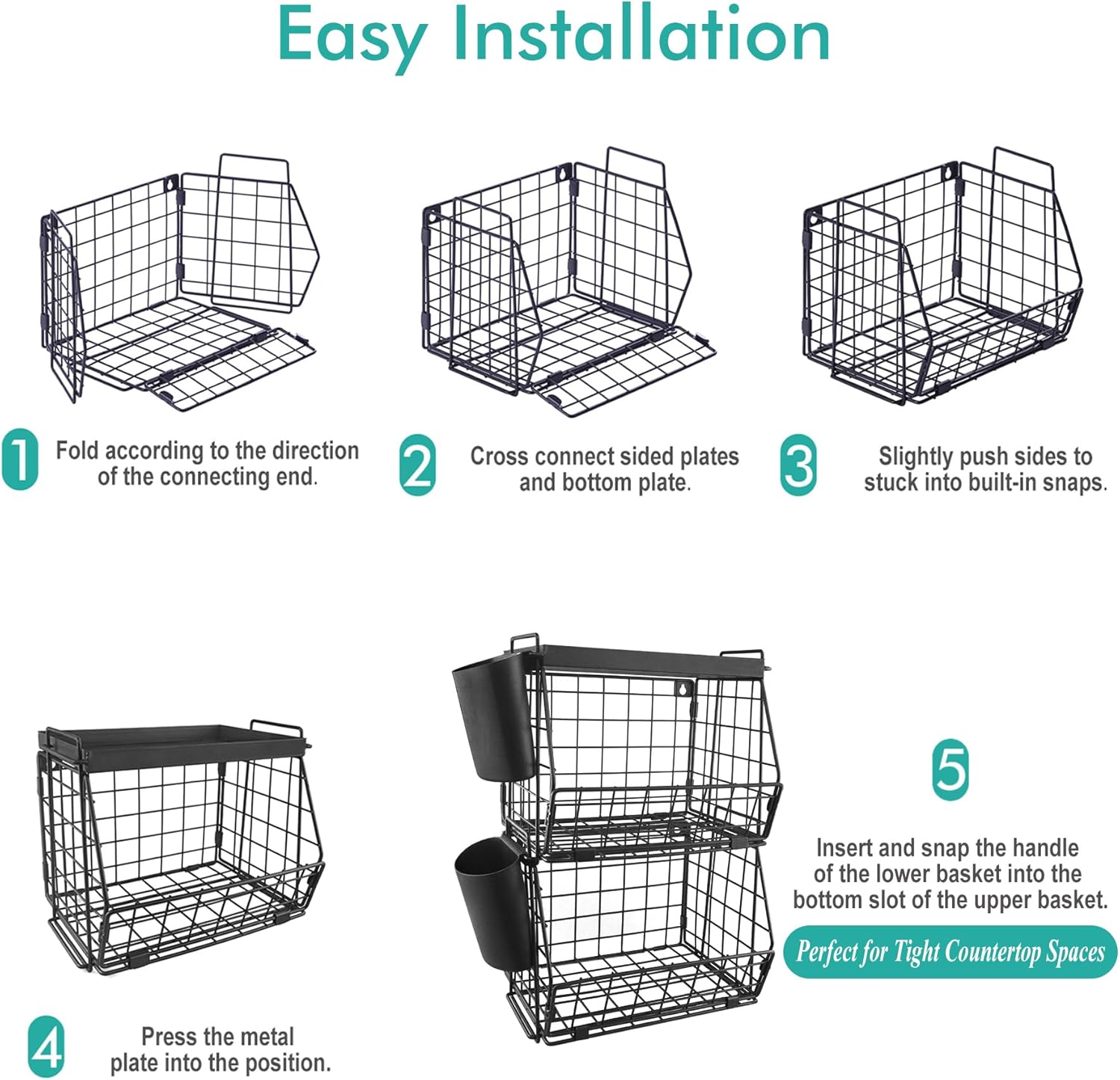 Easy Installation

1 Fold according to the direction of the connecting end.

2 Cross connect sided plates and bottom plate.

3 Slightly push sides to stuck into built-in snaps.

4 Press the metal plate into the position.

5

Insert and snap the handle of the lower basket into the bottom slot of the upper basket.

Perfect for Tight Countertop Spaces