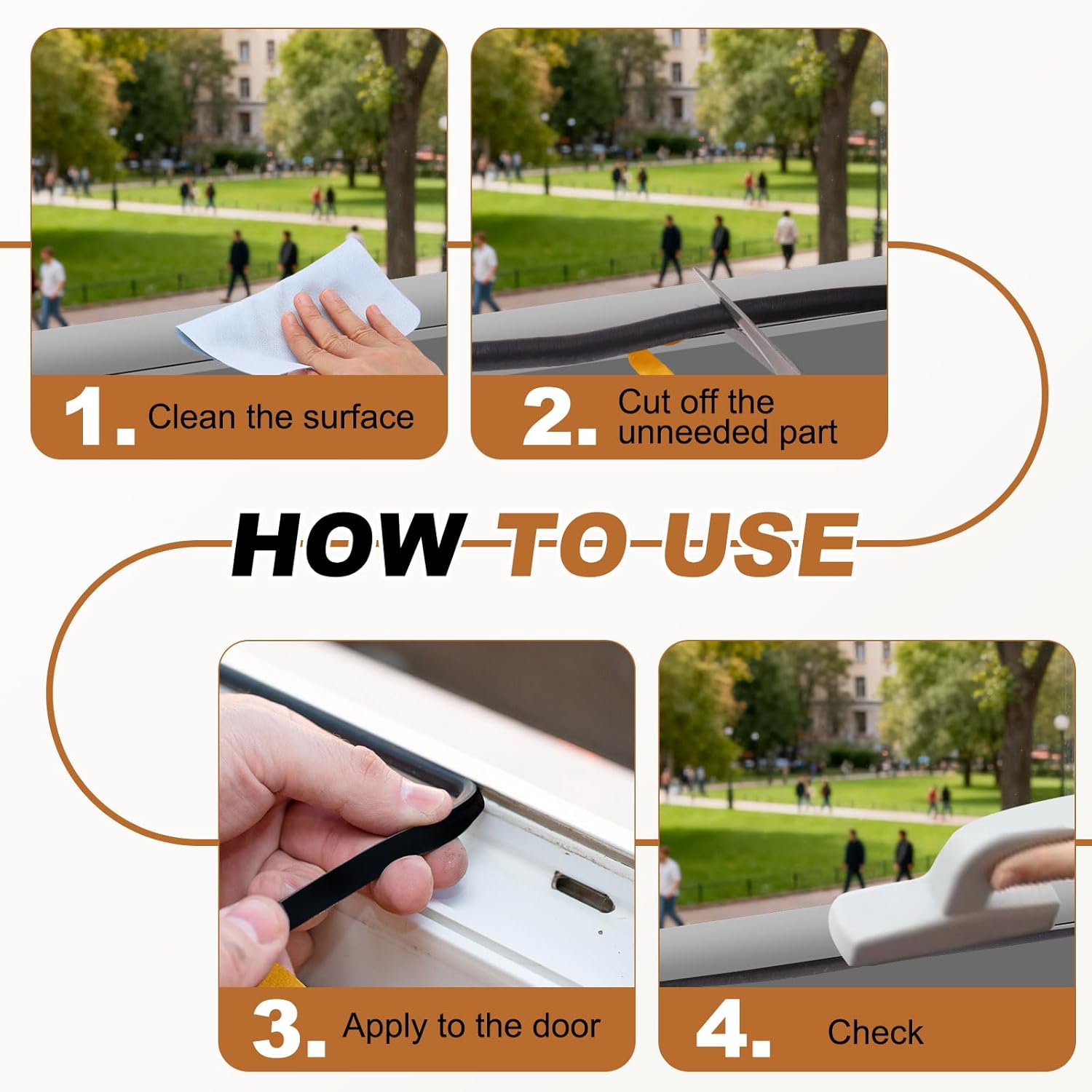 1. Clean the surface

2. Cut off the unneeded part

HOW TO USE

3. Apply to the door

4. Check