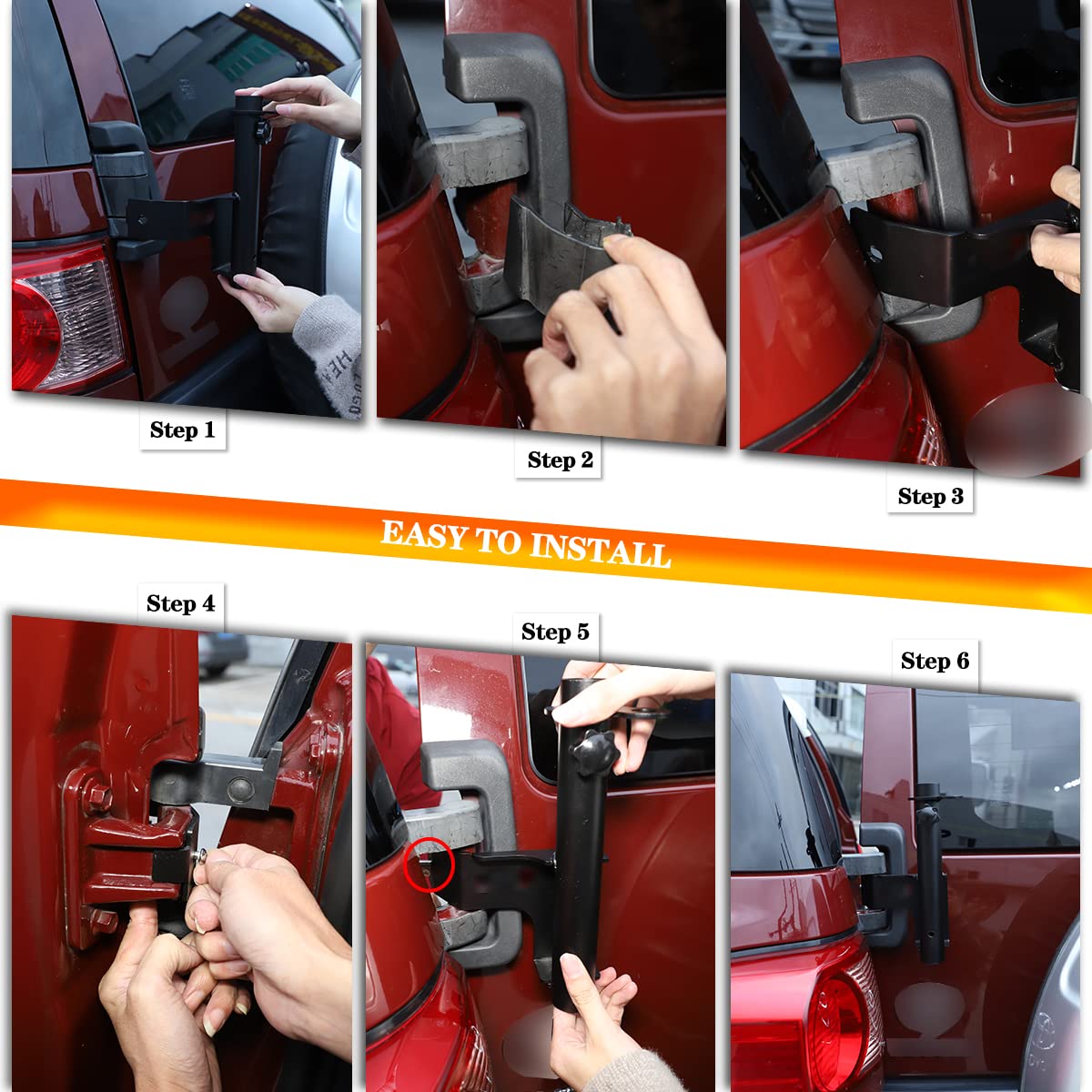 Step 1

Step 2

Step 3

EASY TO INSTALL

Step 4

Step 5

Step 6