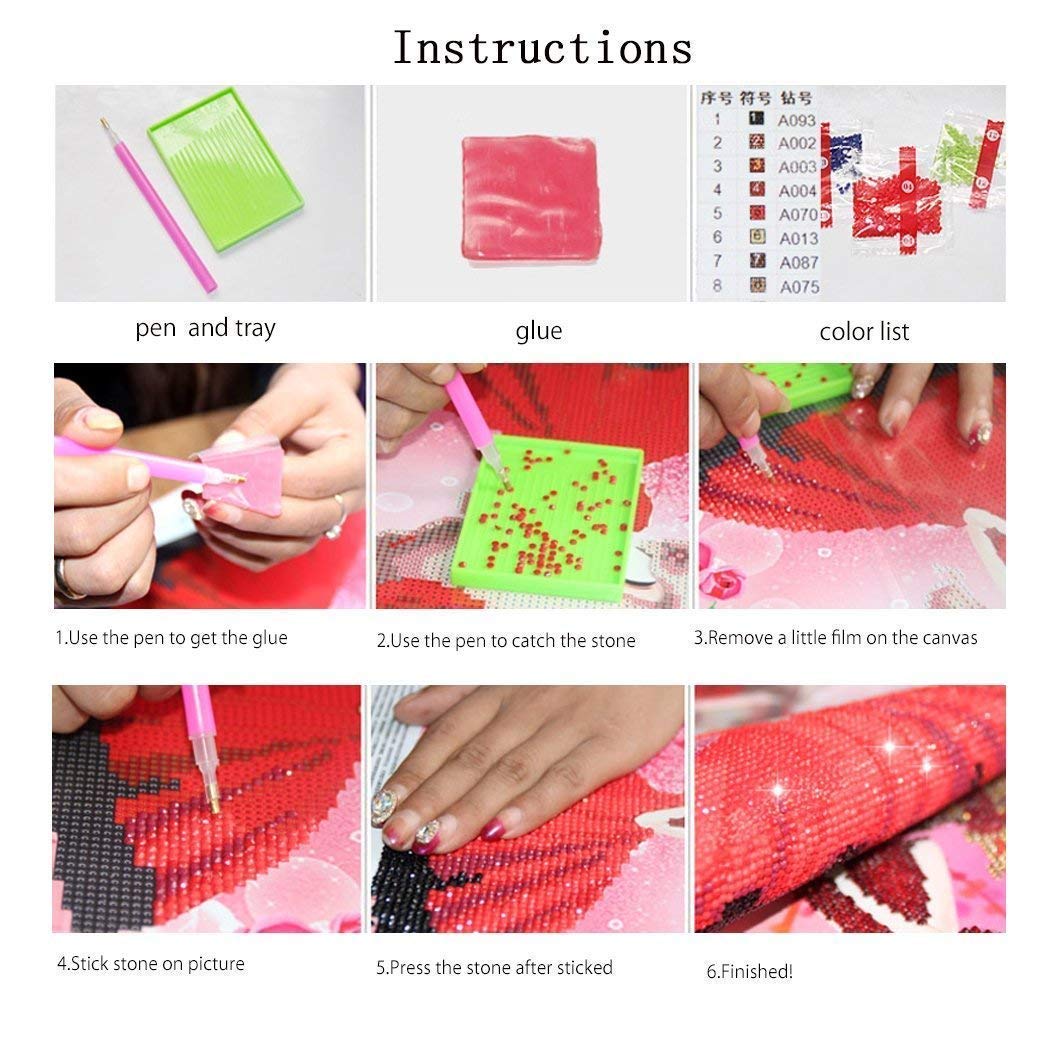 Instructions

| 序号 | 符号 | 钻号 |
|---|---|---|
| 1 | | A093 |
| 2 | | A002 |
| 3 | | A003 |
| 4 | | A004 |
| 5 | | A070 |
| 6 | | A013 |
| 7 | | A087 |
| 8 | | A075 |

pen and tray

glue

color list

1.Use the pen to get the glue

2.Use the pen to catch the stone

3.Remove a little film on the canvas

4.Stick stone on picture

5.Press the stone after sticked

6.Finished!