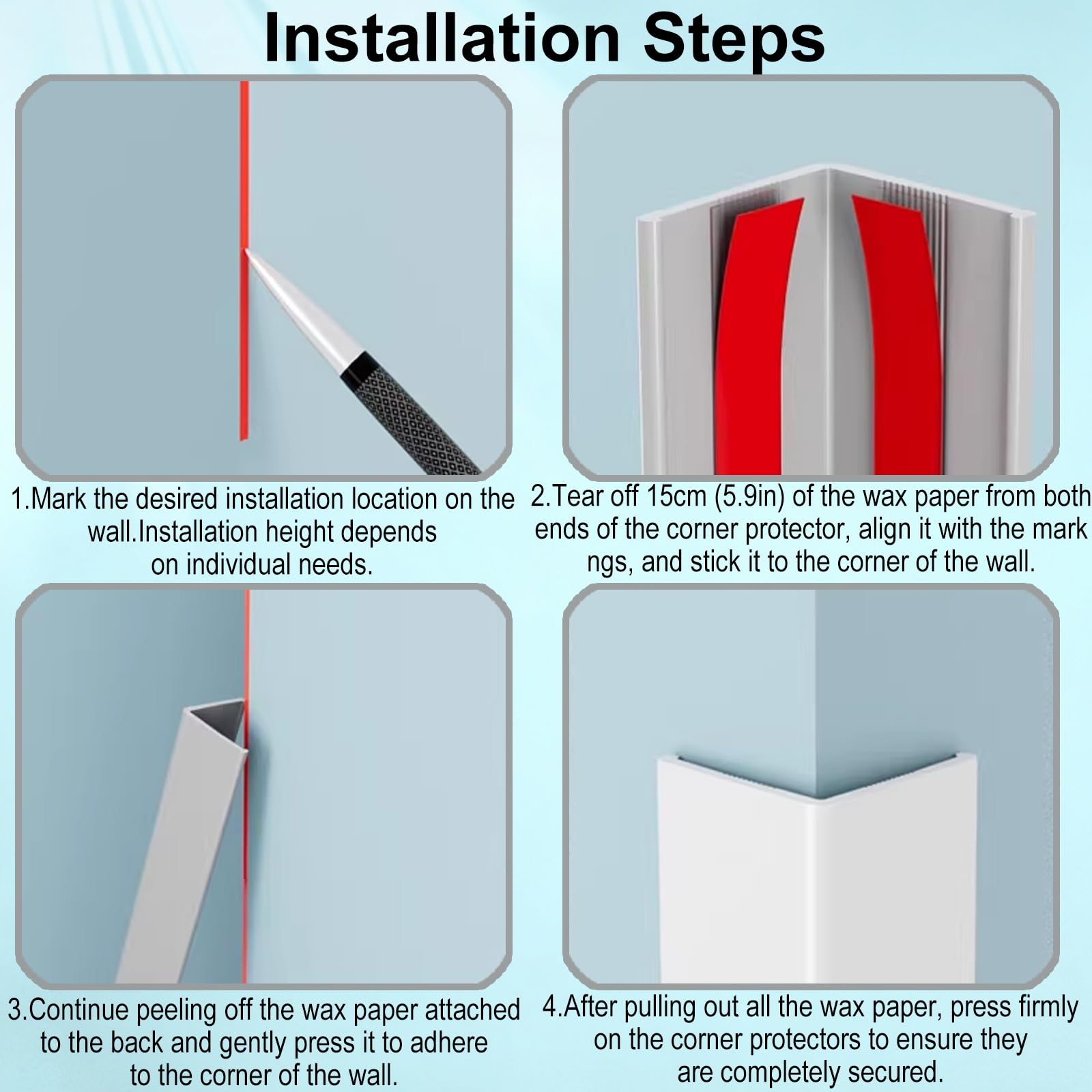 Installation Steps

1.Mark the desired installation location on the wall.Installation height depends on individual needs.

2.Tear off 15cm (5.9in) of the wax paper from both ends of the corner protector, align it with the mark ngs, and stick it to the corner of the wall.

3.Continue peeling off the wax paper attached to the back and gently press it to adhere to the corner of the wall.

4.After pulling out all the wax paper, press firmly on the corner protectors to ensure they are completely secured.