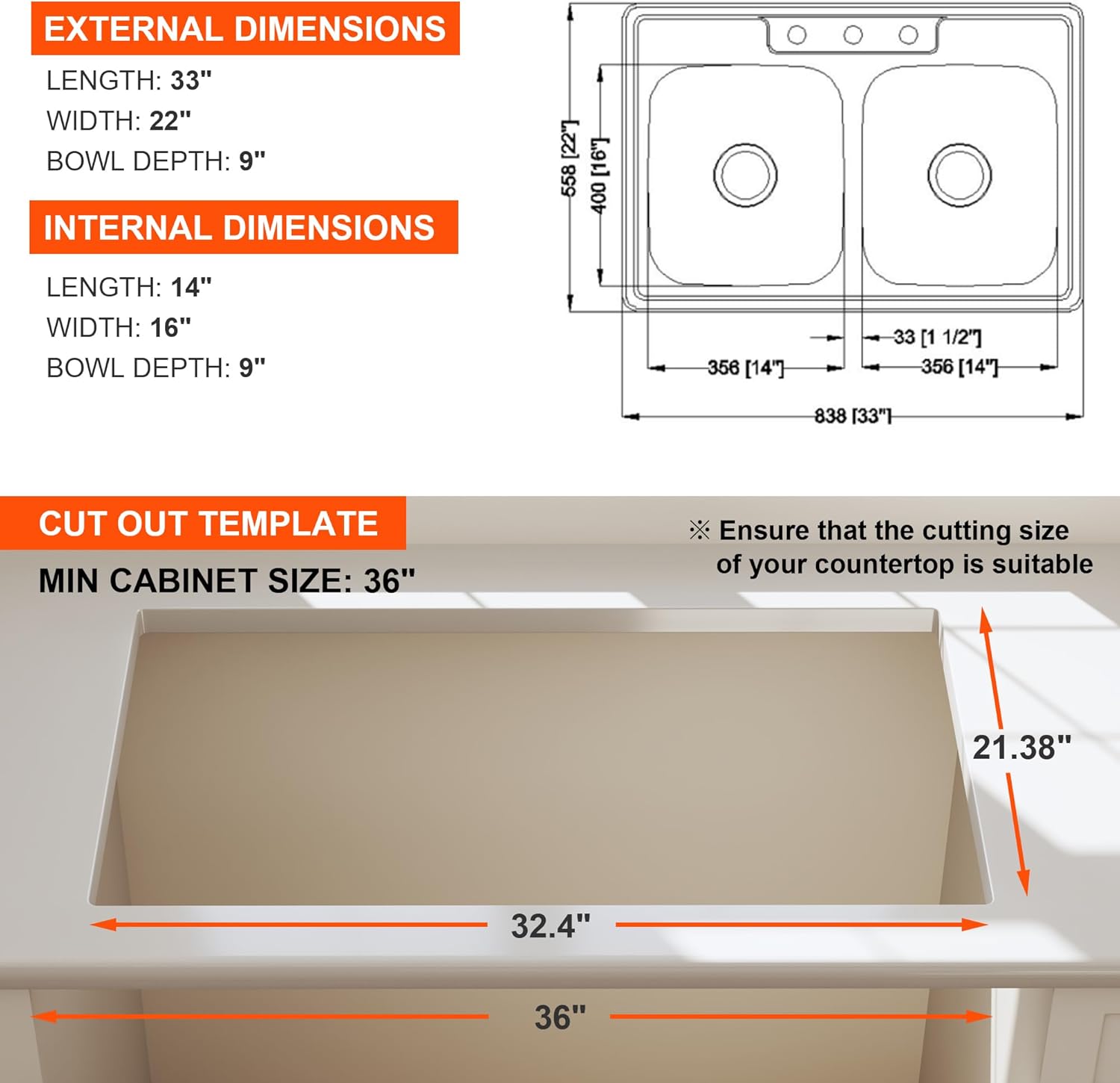 EXTERNAL DIMENSIONS

LENGTH: 33"
WIDTH: 22"
BOWL DEPTH: 9"

INTERNAL DIMENSIONS

LENGTH: 14"
WIDTH: 16"
BOWL DEPTH: 9"

558 [22"]
400 [16"]
33 [1 1/2"]
356 [14"]
356 [14"]
838 [33"]

CUT OUT TEMPLATE

MIN CABINET SIZE: 36"

※ Ensure that the cutting size of your countertop is suitable

21.38"

32.4"

36"