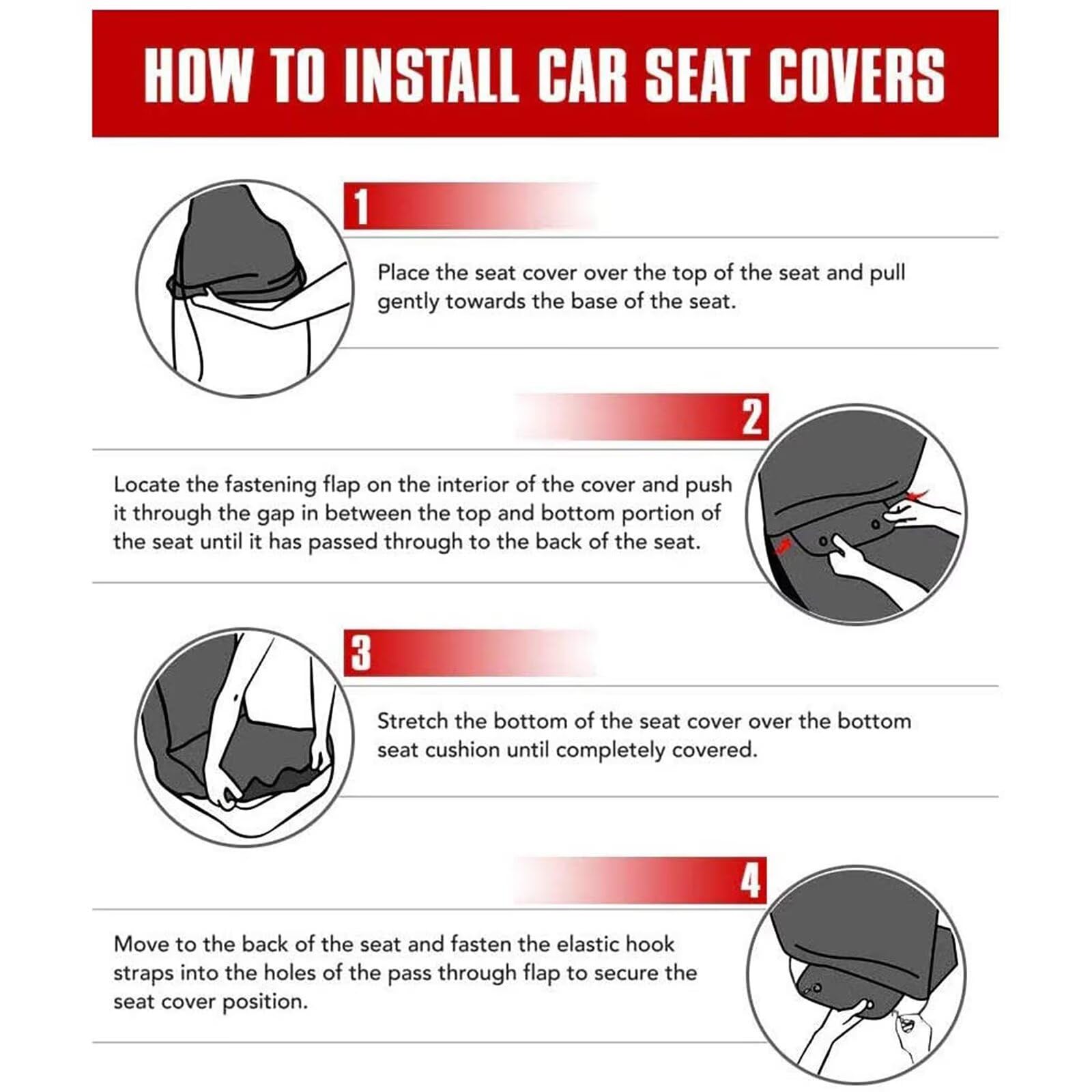 HOW TO INSTALL CAR SEAT COVERS

1

Place the seat cover over the top of the seat and pull gently towards the base of the seat.

2

Locate the fastening flap on the interior of the cover and push it through the gap in between the top and bottom portion of the seat until it has passed through to the back of the seat.

3

Stretch the bottom of the seat cover over the bottom seat cushion until completely covered.

4

Move to the back of the seat and fasten the elastic hook straps into the holes of the pass through flap to secure the seat cover position.