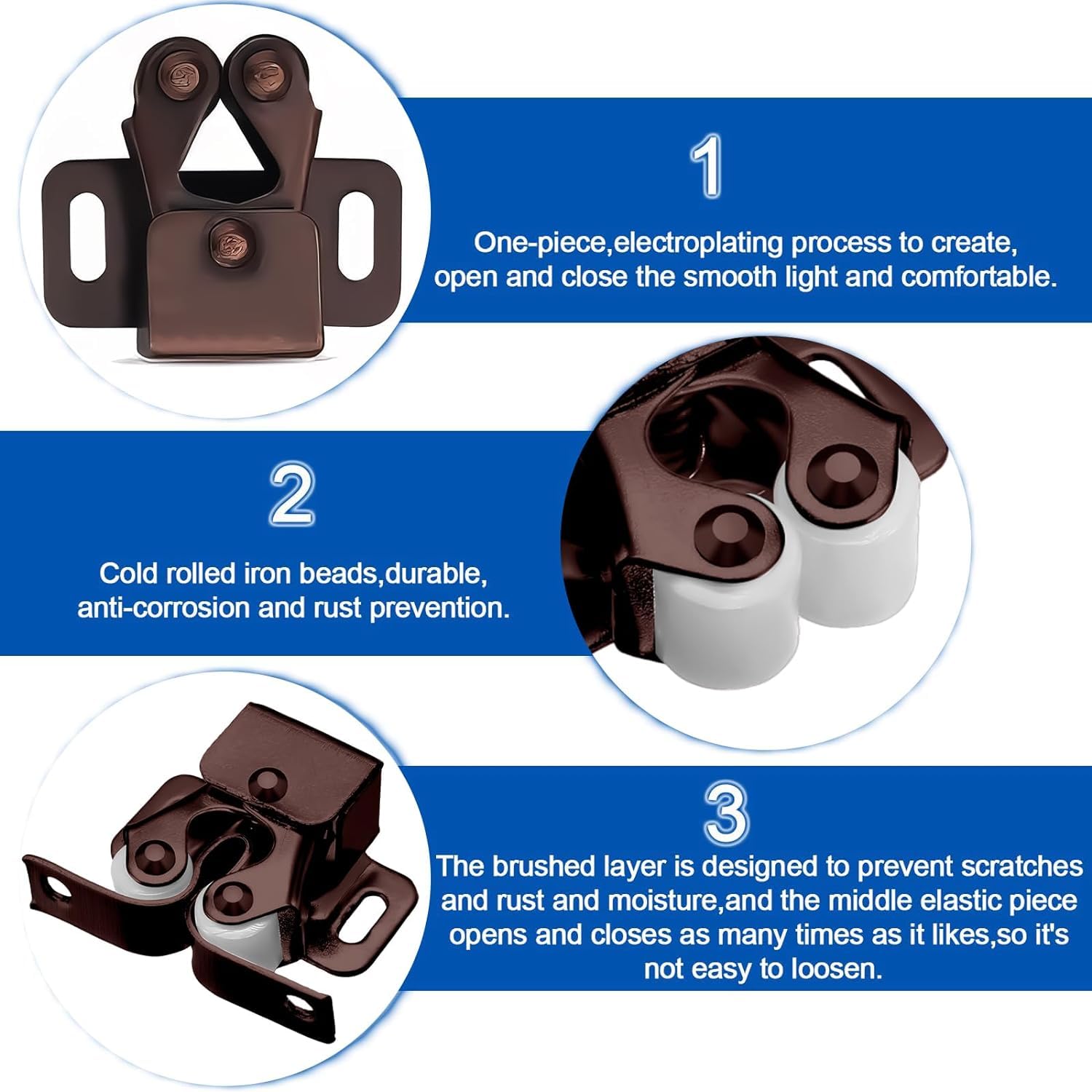 1

One-piece,electroplating process to create, open and close the smooth light and comfortable.

2

Cold rolled iron beads,durable, anti-corrosion and rust prevention.

3

The brushed layer is designed to prevent scratches and rust and moisture,and the middle elastic piece opens and closes as many times as it likes,so it's not easy to loosen.