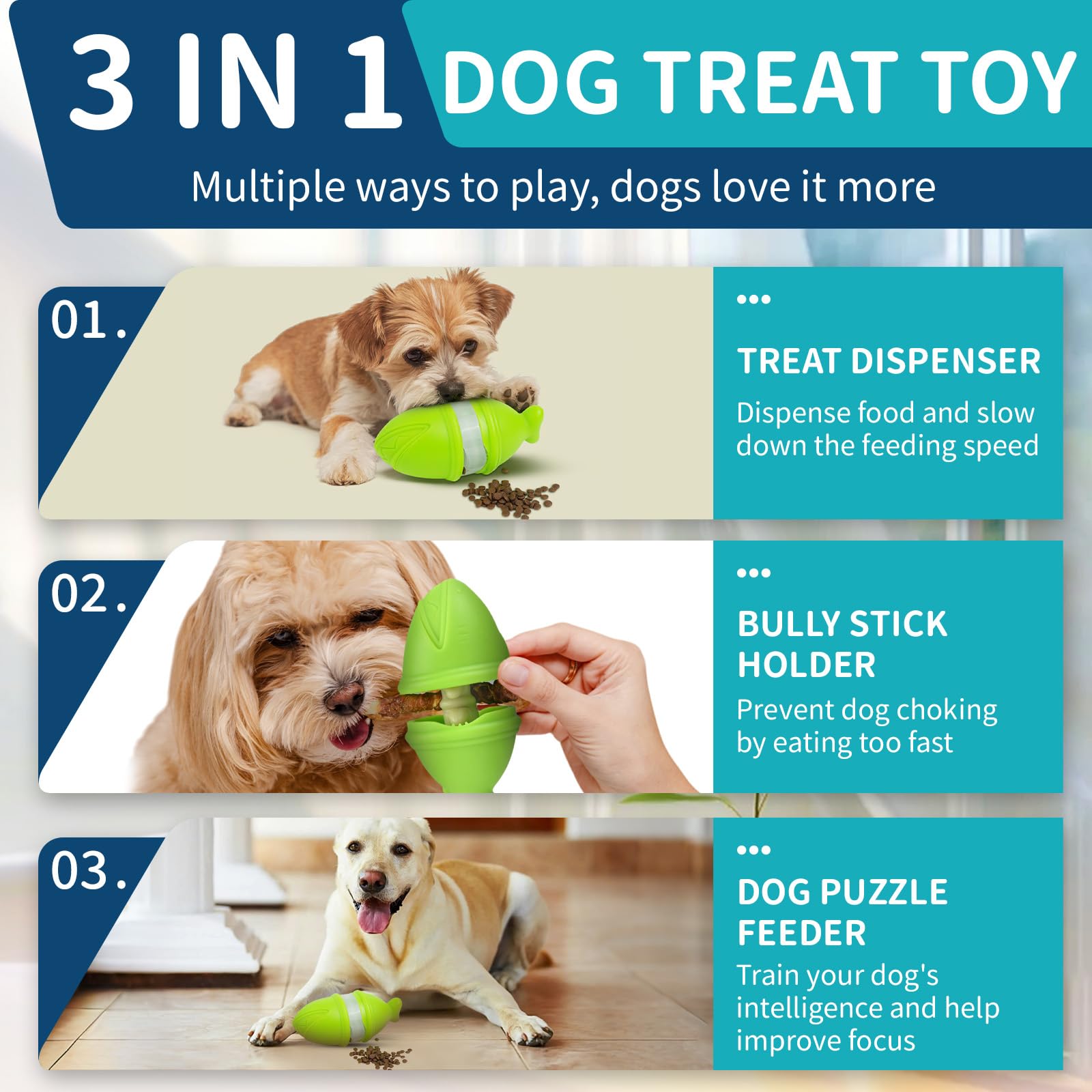 3 IN 1 DOG TREAT TOY

Multiple ways to play, dogs love it more

01.

TREAT DISPENSER

Dispense food and slow down the feeding speed

02.

BULLY STICK HOLDER

Prevent dog choking by eating too fast

03.

DOG PUZZLE FEEDER

Train your dog's intelligence and help improve focus