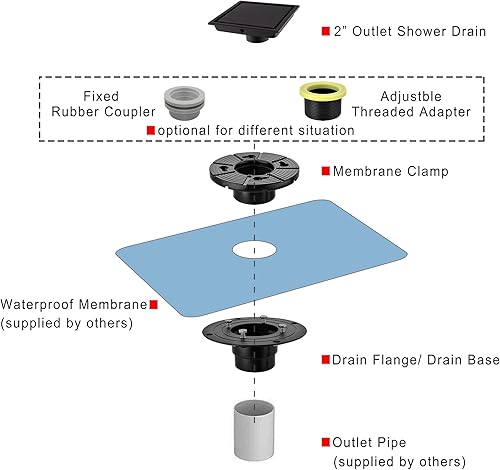 2" Outlet Shower Drain

Fixed Rubber Coupler

Adjustble Threaded Adapter

optional for different situation

Membrane Clamp

Waterproof Membrane (supplied by others)

Drain Flange/ Drain Base

Outlet Pipe (supplied by others)