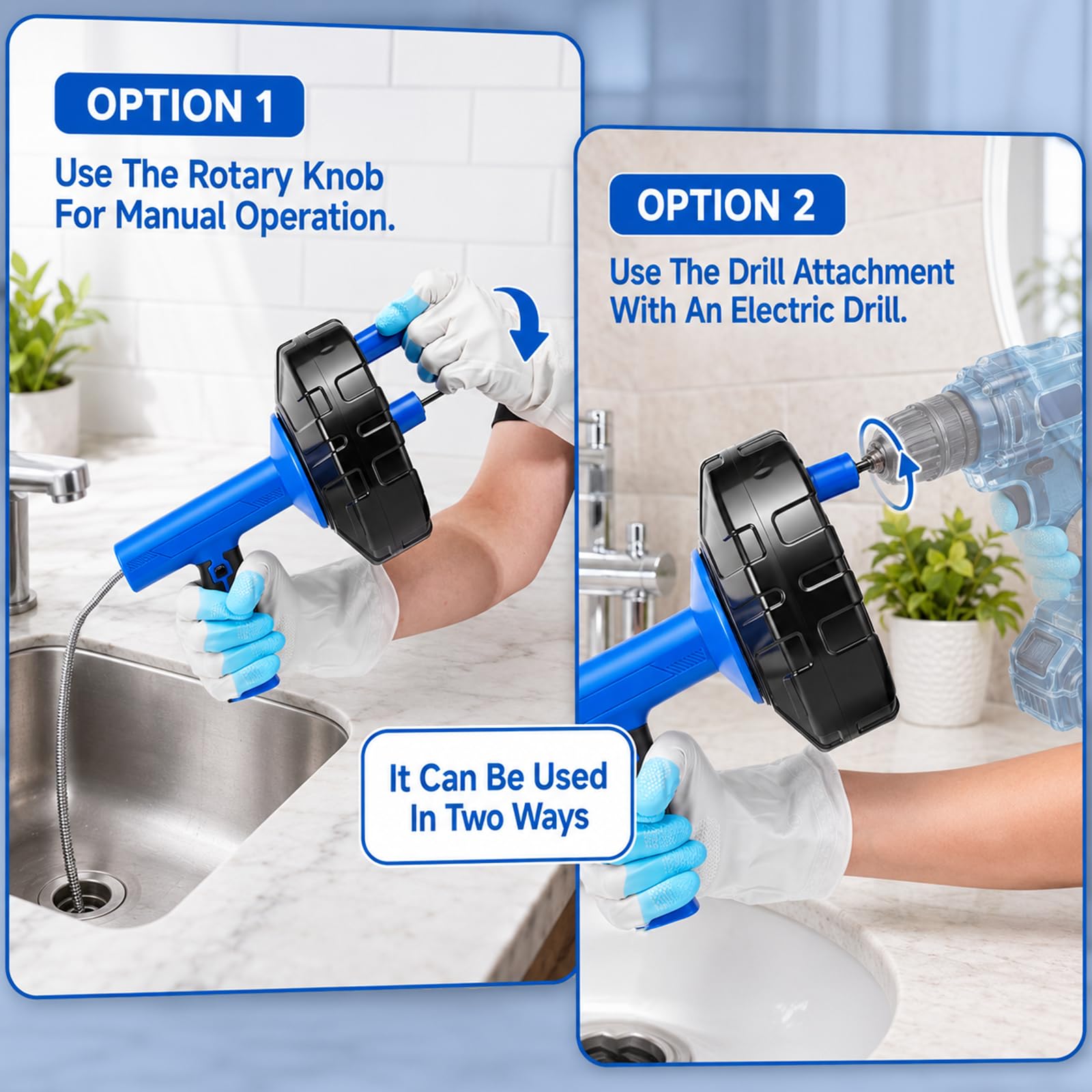 OPTION 1

Use The Rotary Knob For Manual Operation.

OPTION 2

Use The Drill Attachment With An Electric Drill.

It Can Be Used In Two Ways