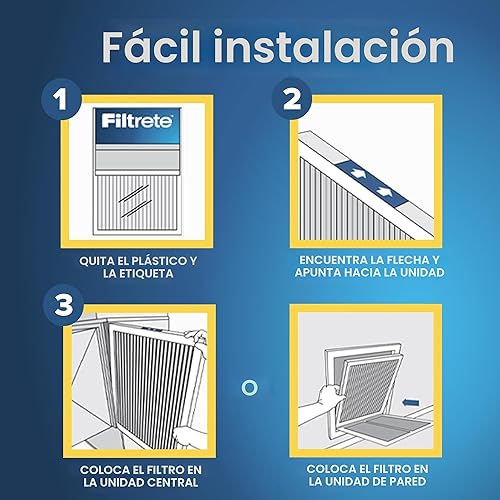 Fácil instalación

1

Filtrete

QUITA EL PLÁSTICO Y LA ETIQUETA

2

ENCUENTRA LA FLECHA Y APUNTA HACIA LA UNIDAD

3

COLOCA EL FILTRO EN LA UNIDAD CENTRAL

O

COLOCA EL FILTRO EN LA UNIDAD DE PARED